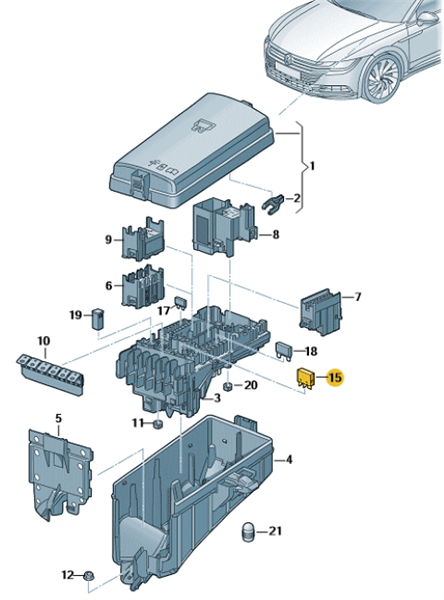 1
2
8
9
6
7
17
19
10
18
15
20
3
11
5
4
21
12