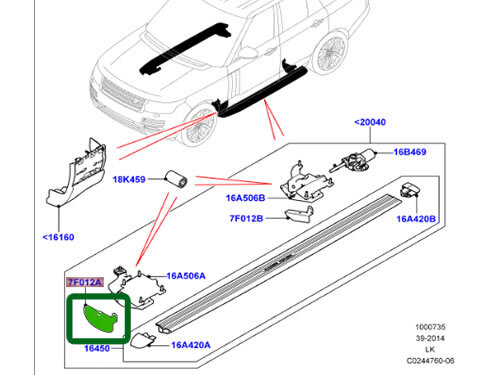 <20040
16B469
18K459
16A506B
7F012B
16A420B
<16160
16A506A
7F012A
16450
16A420A
1000735
39-2014
LK
C0244760-06