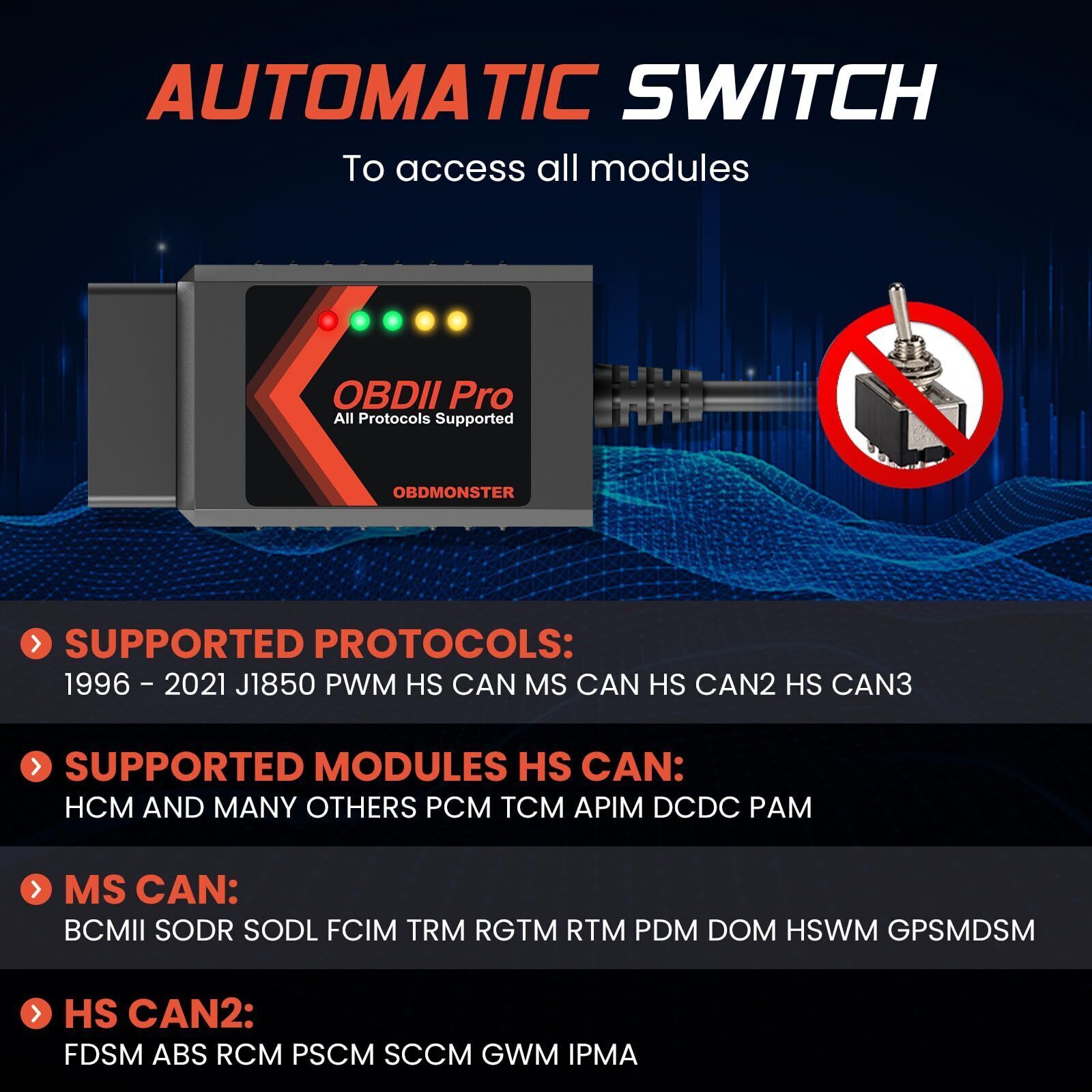 AUTOMATIC SWITCH

To access all modules

OBDII Pro
All Protocols Supported

OBDMONSTER

SUPPORTED PROTOCOLS:
1996 - 2021 J1850 PWM HS CAN MS CAN HS CAN2 HS CAN3

SUPPORTED MODULES HS CAN:
HCM AND MANY OTHERS PCM TCM APIM DCDC PAM

MS CAN:
BCMII SODR SODL FCIM TRM RGTM RTM PDM DOM HSWM GPSMDSM

HS CAN2:
FDSM ABS RCM PSCM SCCM GWM IPMA