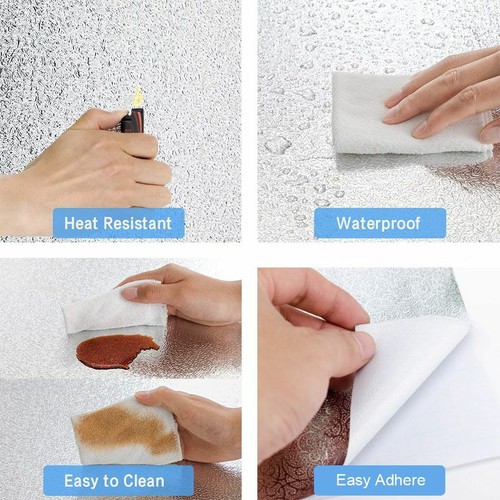 Heat Resistant

Waterproof

Easy to Clean

Easy Adhere