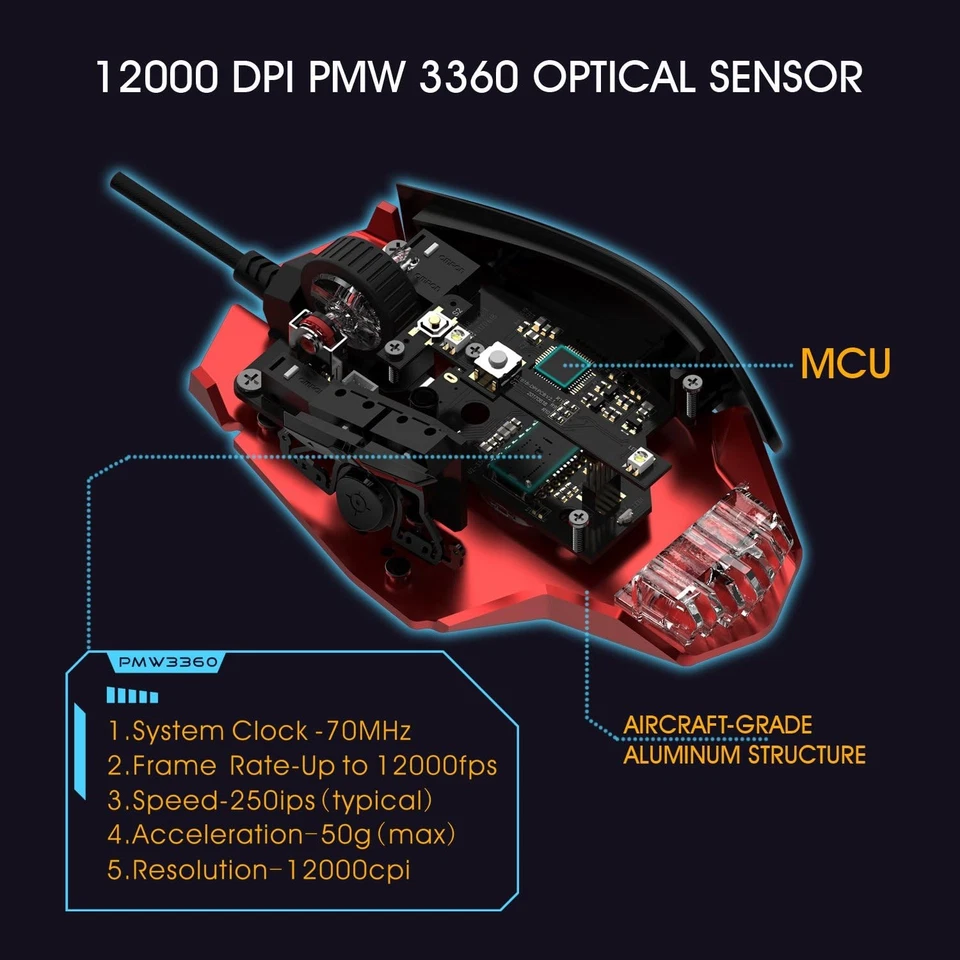 12000 DPI PMW 3360 OPTICAL SENSOR

MCU

PMW3360

1.System Clock -70MHz
2.Frame Rate-Up to 12000fps
3.Speed-250ips (typical)
4.Acceleration-50g (max)
5.Resolution-12000cpi

AIRCRAFT-GRADE
ALUMINUM STRUCTURE