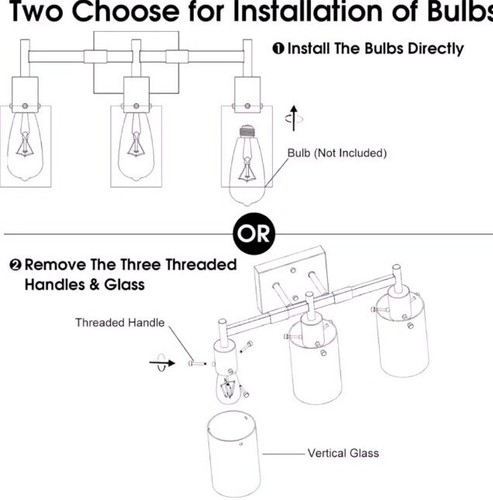 Two Choose for Installation of Bulbs

❶ Install The Bulbs Directly

Bulb (Not Included)

OR

❷ Remove The Three Threaded Handles & Glass

Threaded Handle

Vertical Glass