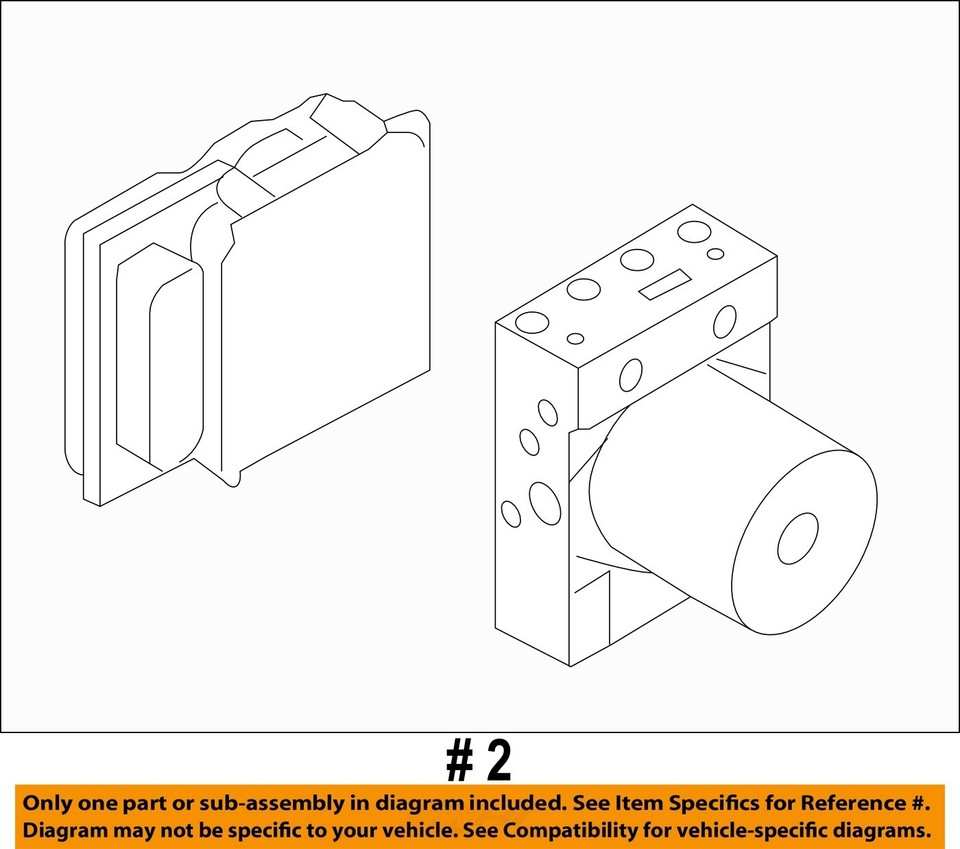 # 2

Only one part or sub-assembly in diagram included. See Item Specifics for Reference #.
Diagram may not be specific to your vehicle. See Compatibility for vehicle-specific diagrams.