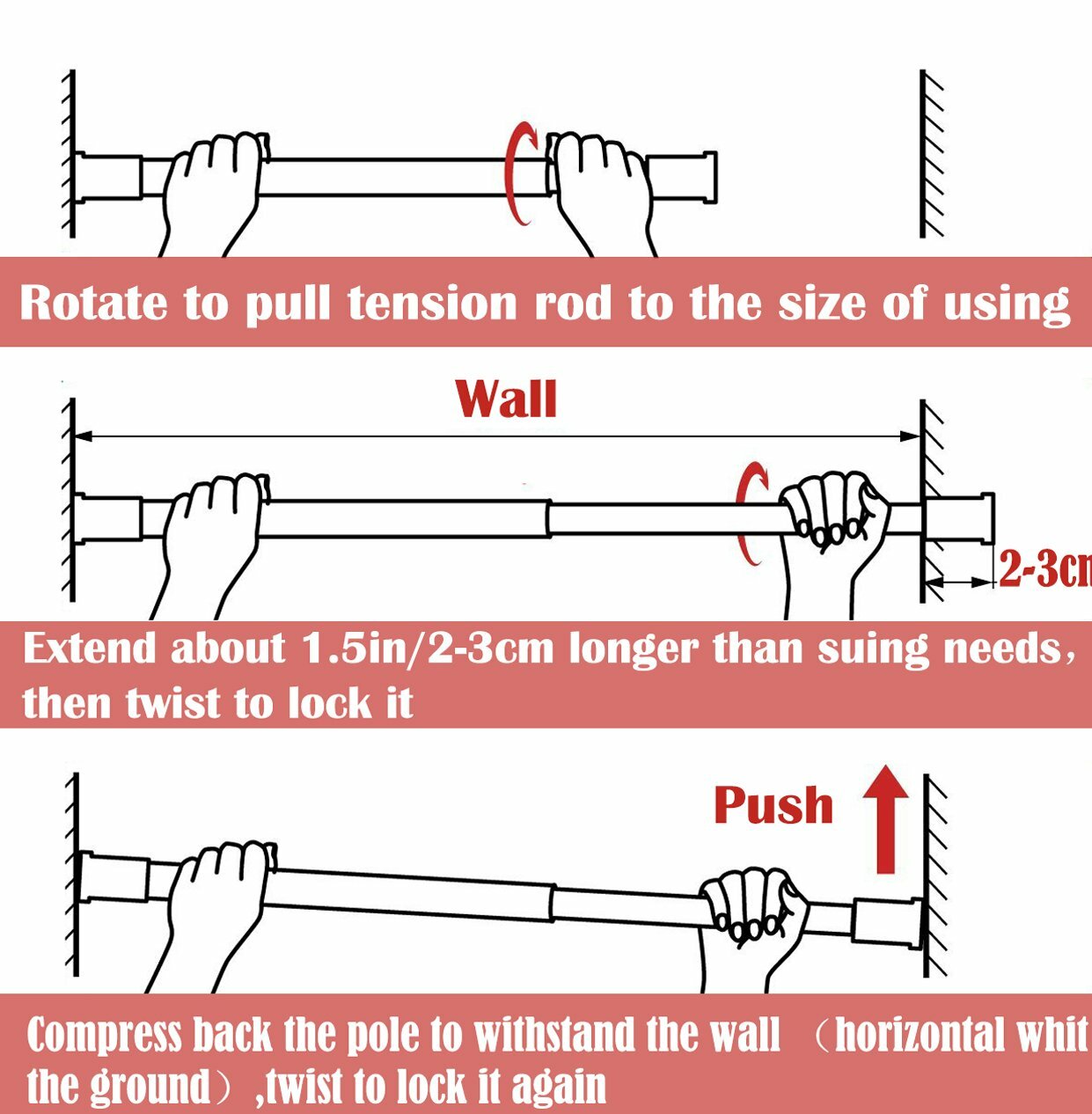 Rotate to pull tension rod to the size of using

Wall

2-3cm

Extend about 1.5in/2-3cm longer than suing needs, then twist to lock it

Push

Compress back the pole to withstand the wall （horizontal whit the ground）,twist to lock it again