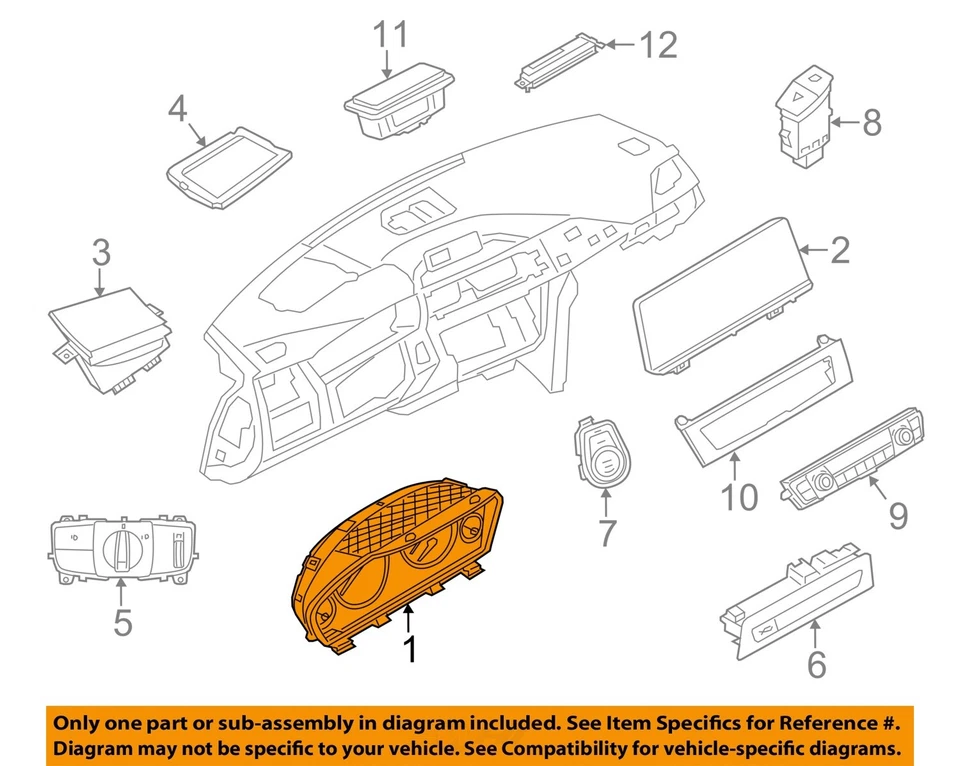 11
12
4
8
3
2
10
7
9
5
1
6

Only one part or sub-assembly in diagram included. See Item Specifics for Reference #.
Diagram may not be specific to your vehicle. See Compatibility for vehicle-specific diagrams.