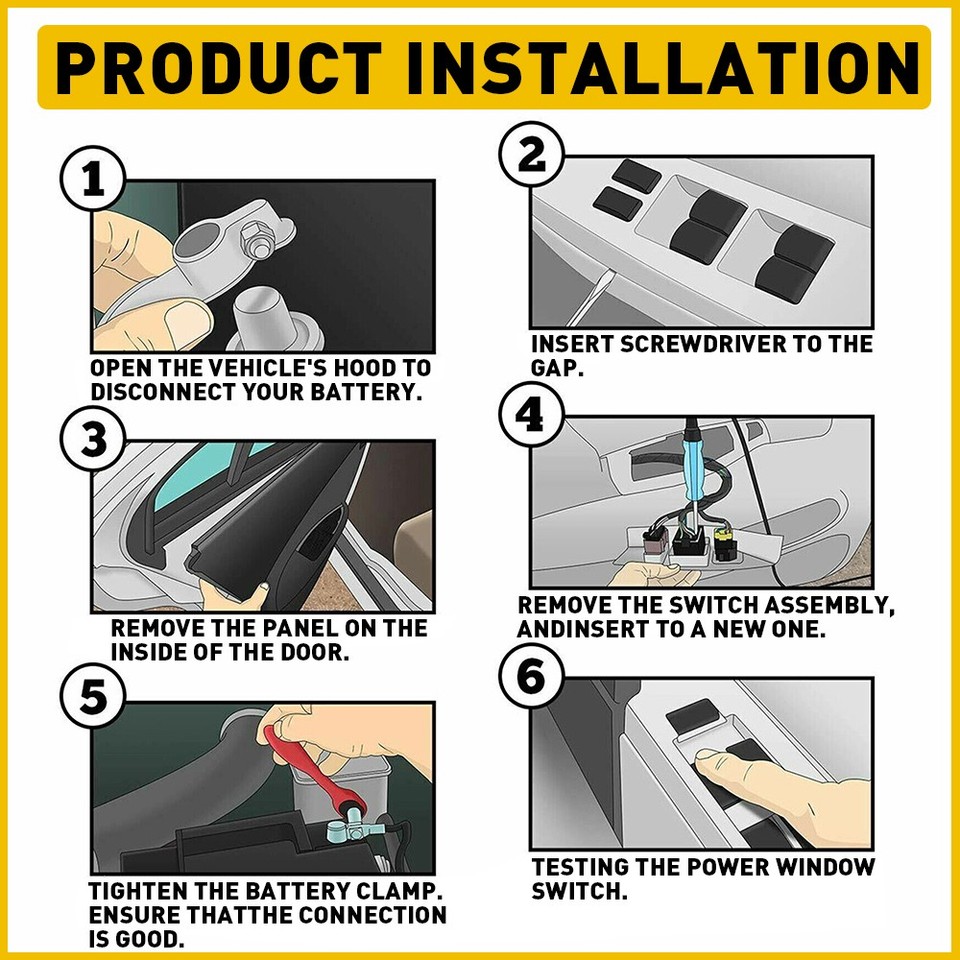 PRODUCT INSTALLATION

1

OPEN THE VEHICLE'S HOOD TO DISCONNECT YOUR BATTERY.

2

INSERT SCREWDRIVER TO THE GAP.

3

REMOVE THE PANEL ON THE INSIDE OF THE DOOR.

4

REMOVE THE SWITCH ASSEMBLY, ANDINSERT TO A NEW ONE.

5

TIGHTEN THE BATTERY CLAMP. ENSURE THATTHE CONNECTION IS GOOD.

6

TESTING THE POWER WINDOW SWITCH.