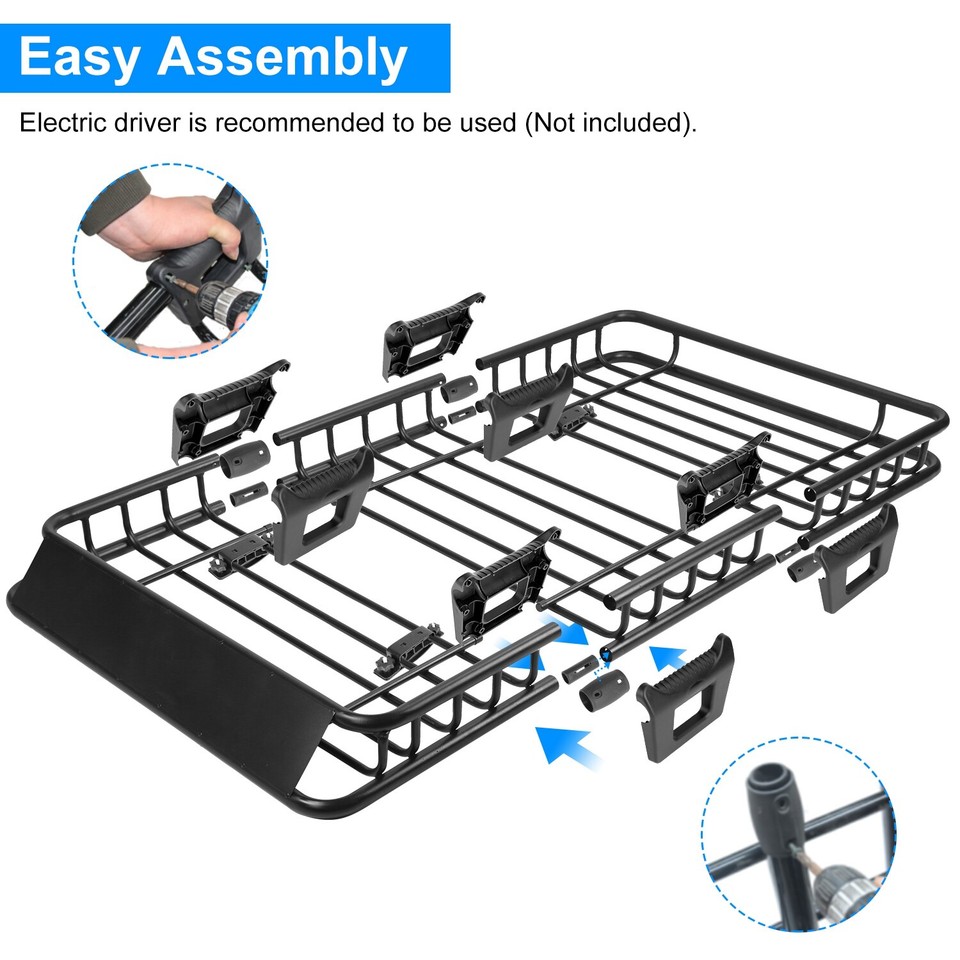 Easy Assembly

Electric driver is recommended to be used (Not included).