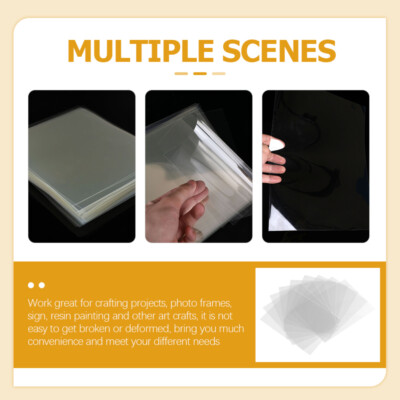 MULTIPLE SCENES

Work great for crafting projects, photo frames, sign, resin painting and other art crafts, it is not easy to get broken or deformed, bring you much convenience and meet your different needs