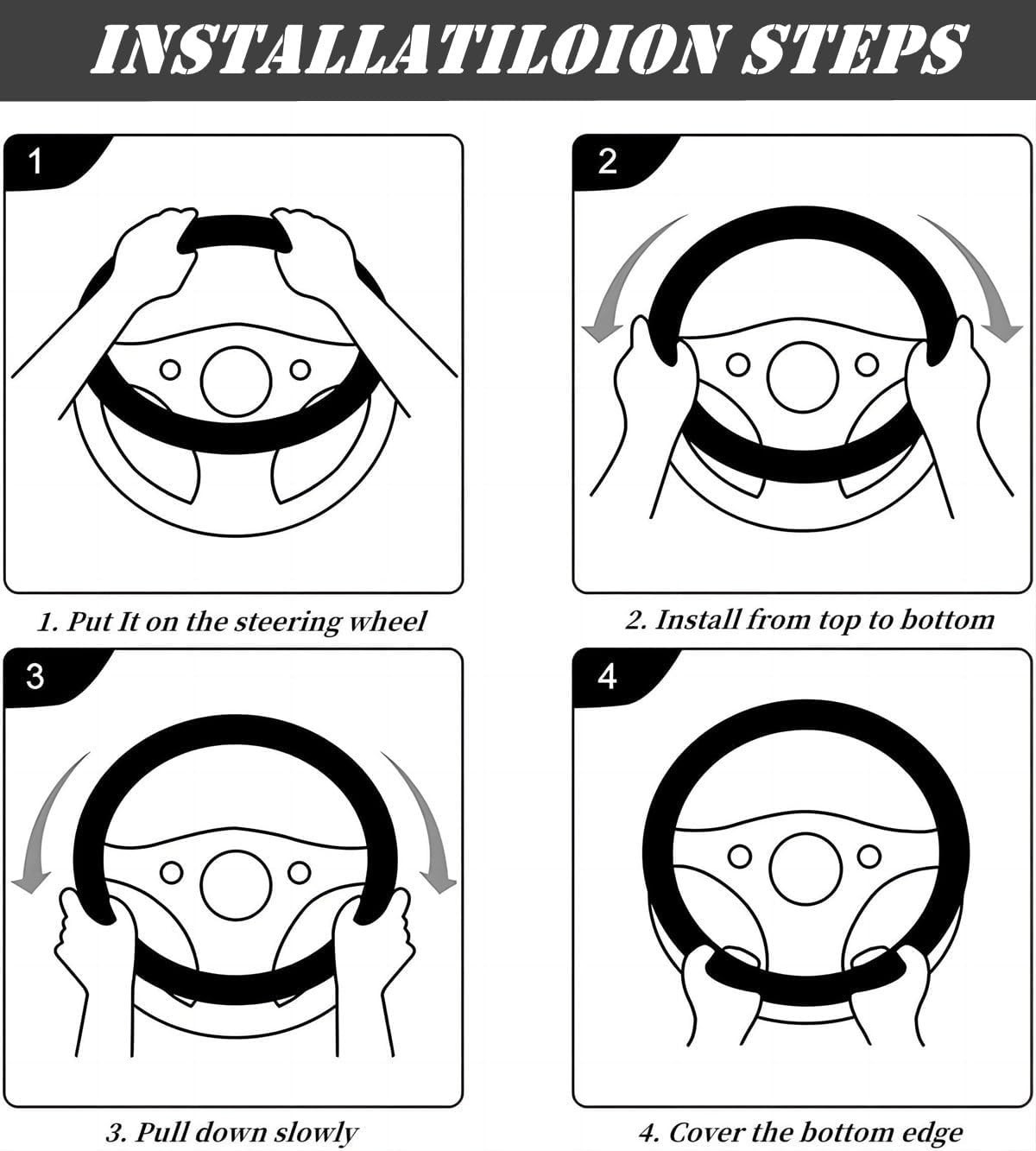 INSTALLATILOION STEPS

1

1. Put It on the steering wheel

2

2. Install from top to bottom

3

3. Pull down slowly

4

4. Cover the bottom edge