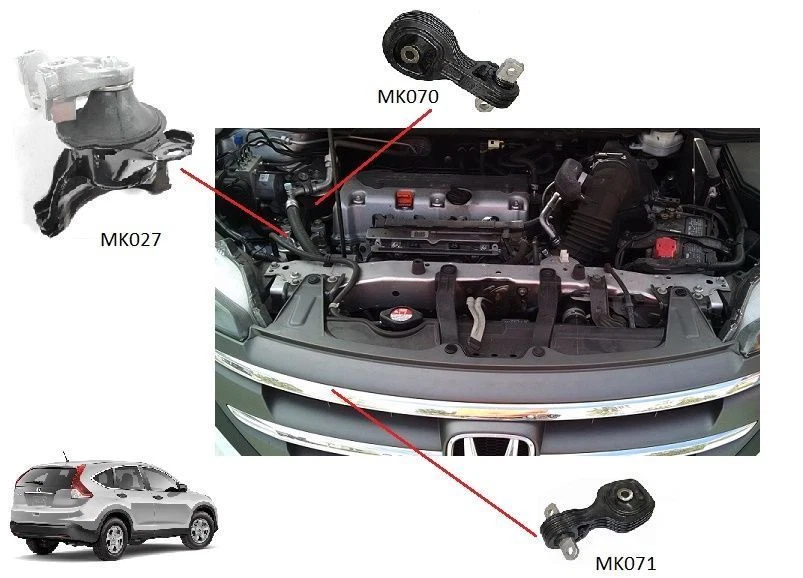 MK070

MK027

MK071