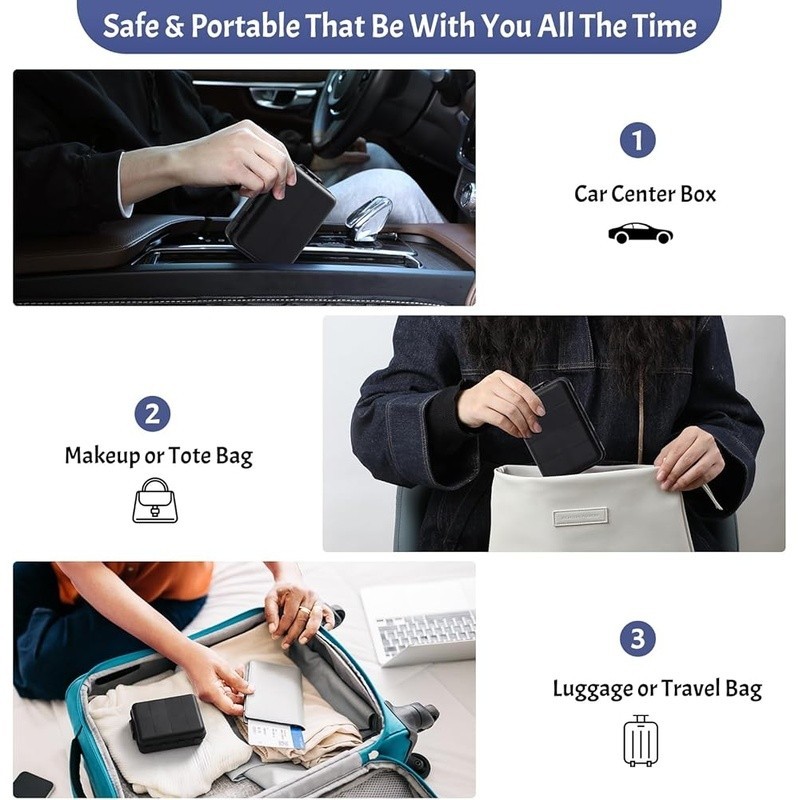 Safe & Portable That Be With You All The Time

1

Car Center Box

2

Makeup or Tote Bag

3

Luggage or Travel Bag