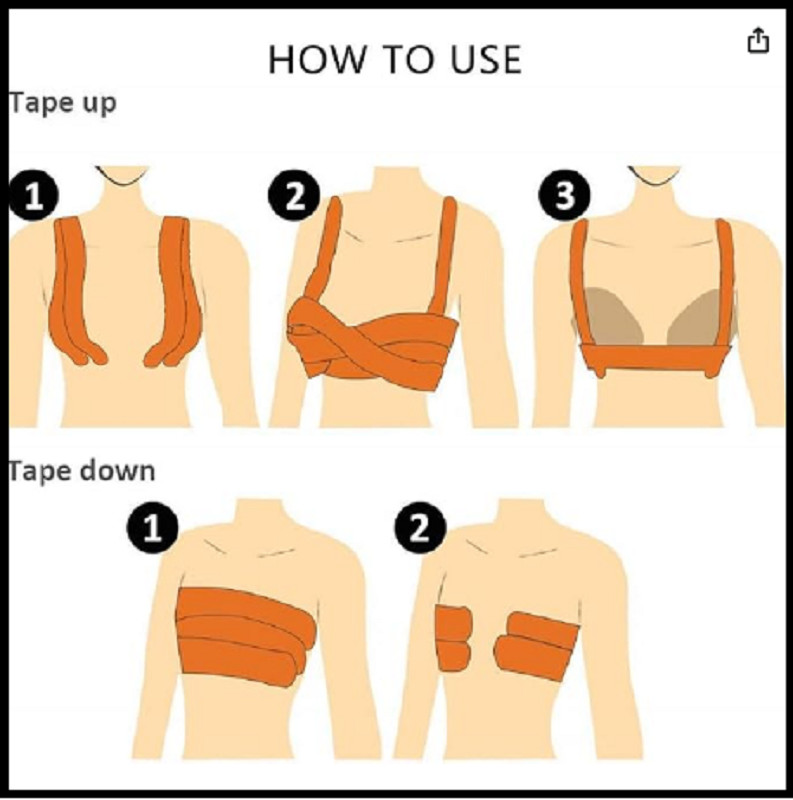 HOW TO USE

Tape up

1

2

3

Tape down

1

2