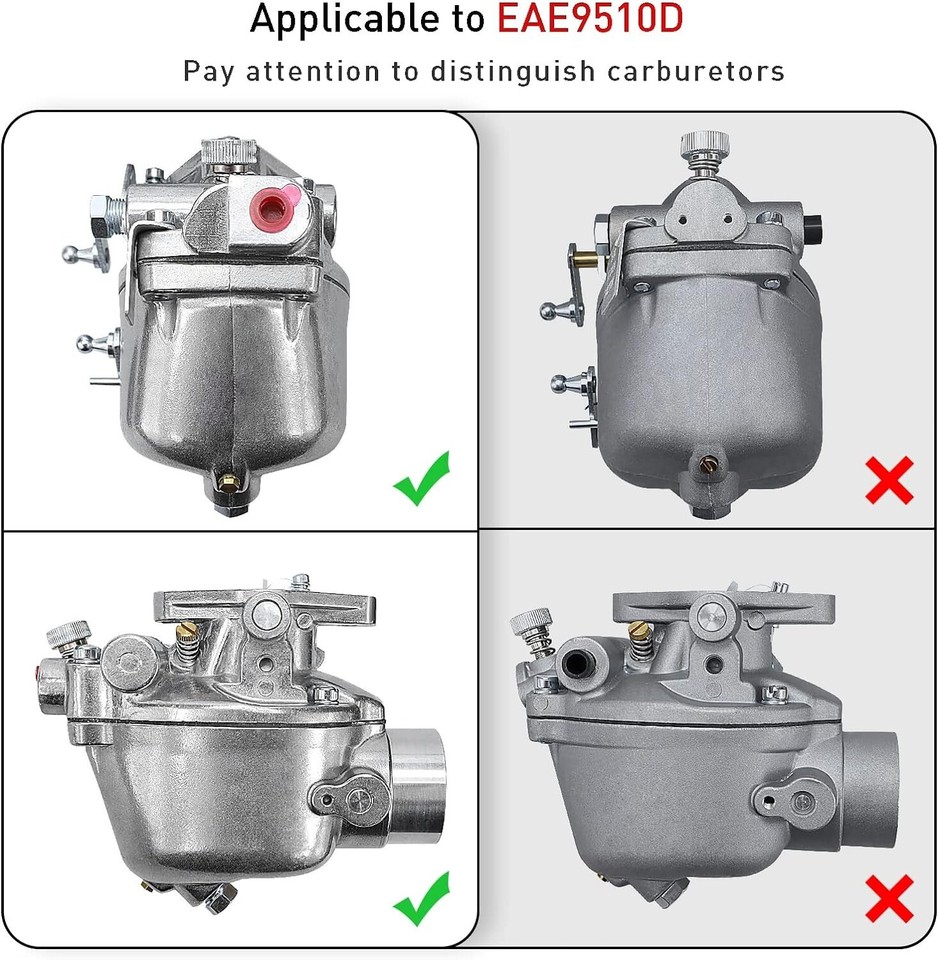 Applicable to EAE9510D

Pay attention to distinguish carburetors