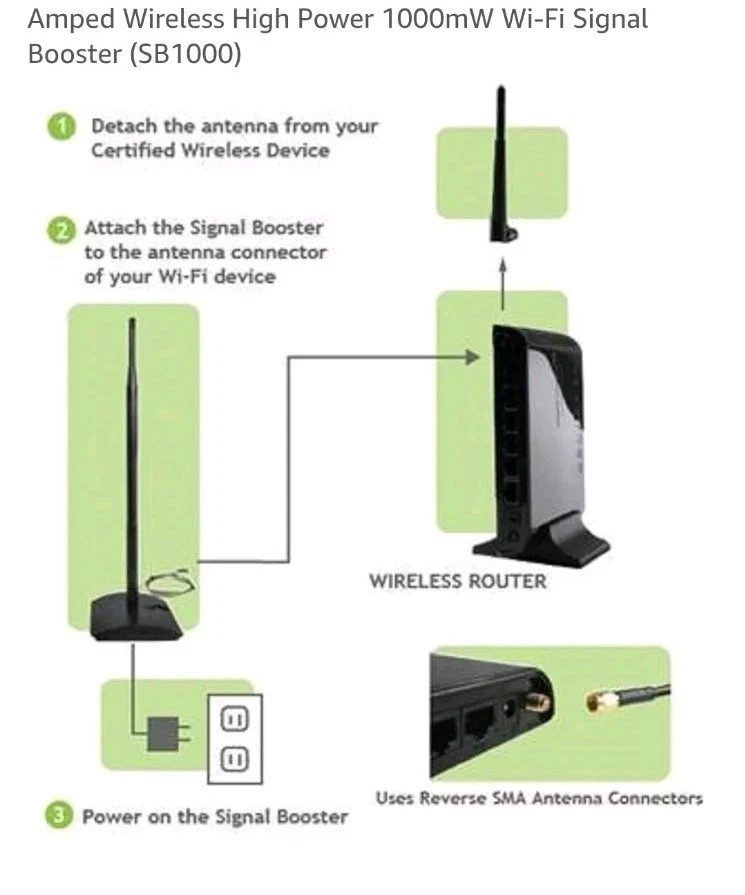 Amped Wireless High Power 1000mW Wi-Fi Signal Booster (SB1000)

1 Detach the antenna from your Certified Wireless Device

2 Attach the Signal Booster to the antenna connector of your Wi-Fi device

WIRELESS ROUTER

Uses Reverse SMA Antenna Connectors

3 Power on the Signal Booster