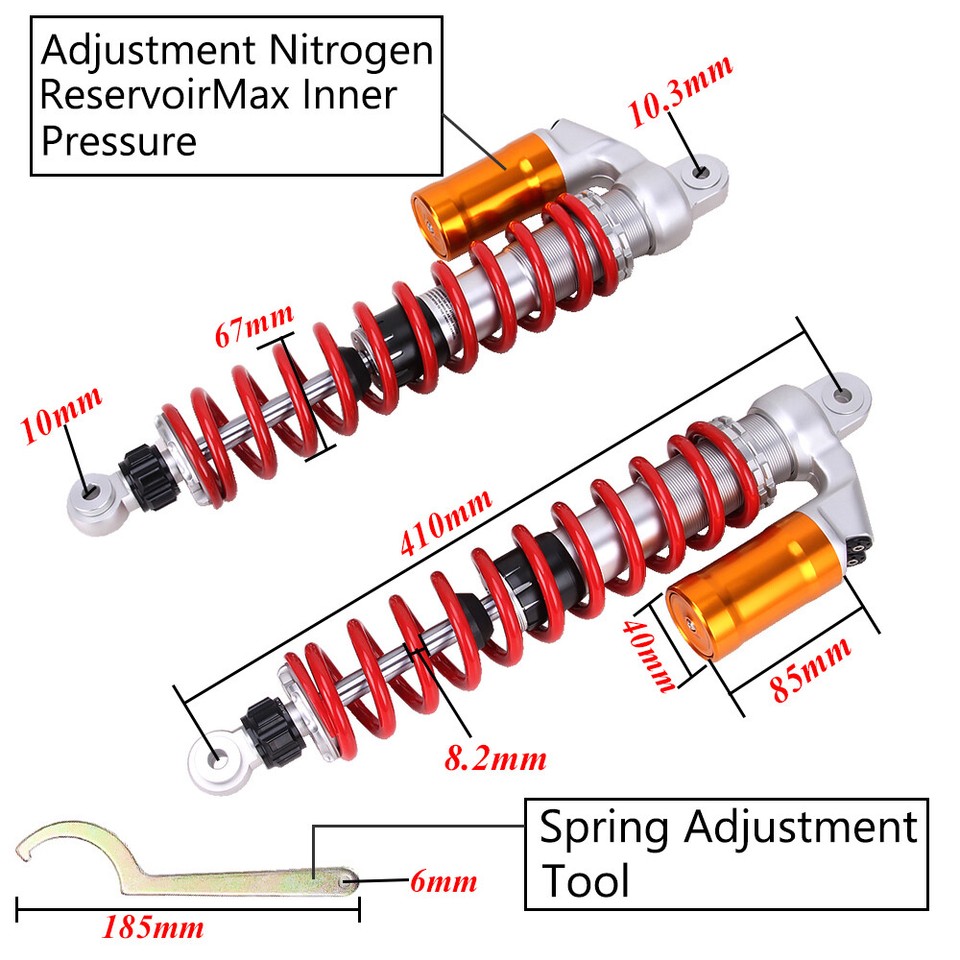 Adjustment Nitrogen ReservoirMax Inner Pressure

10.3mm

67mm

10mm

410mm

40mm

85mm

8.2mm

Spring Adjustment Tool

6mm

185mm