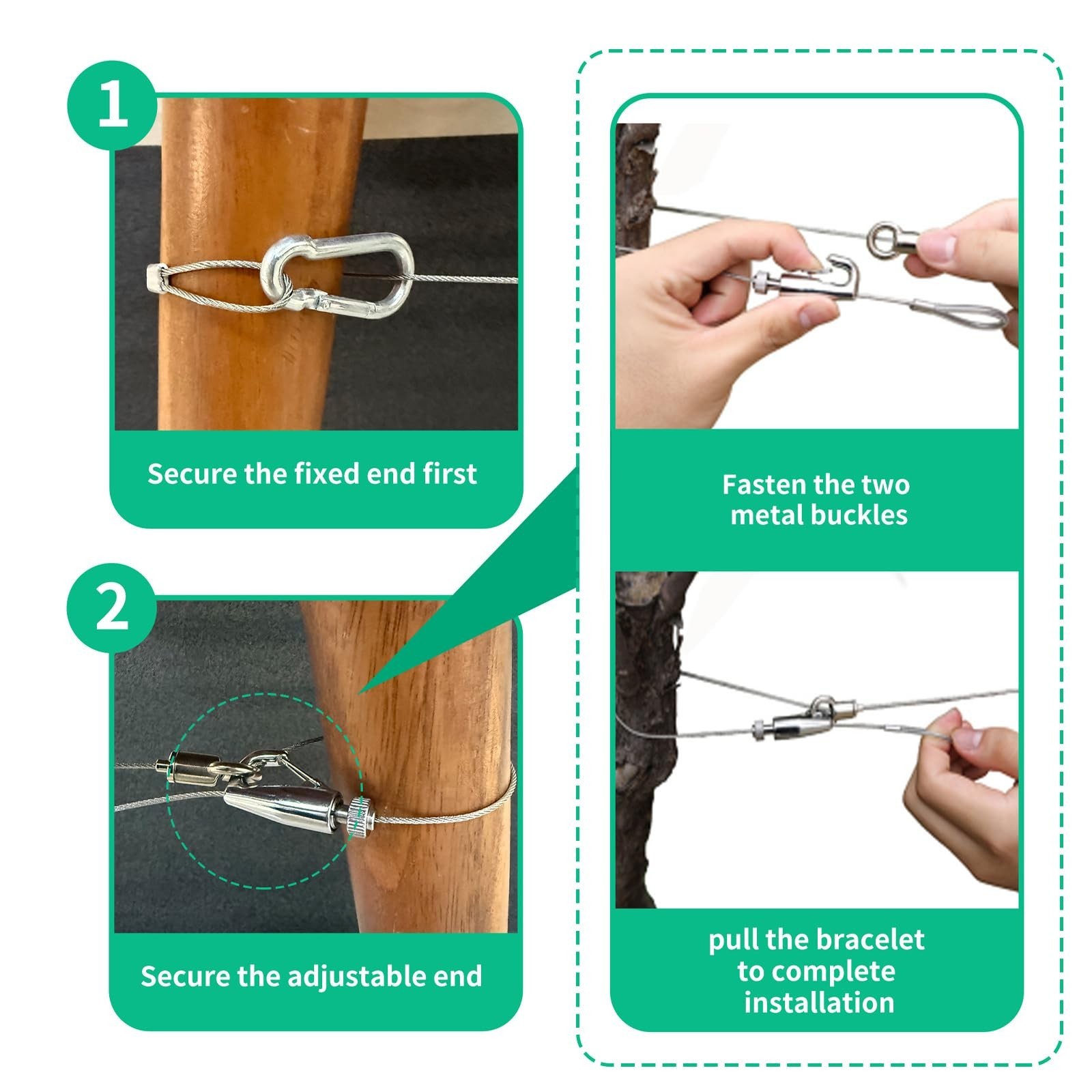 1

Secure the fixed end first

2

Secure the adjustable end

Fasten the two metal buckles

pull the bracelet to complete installation