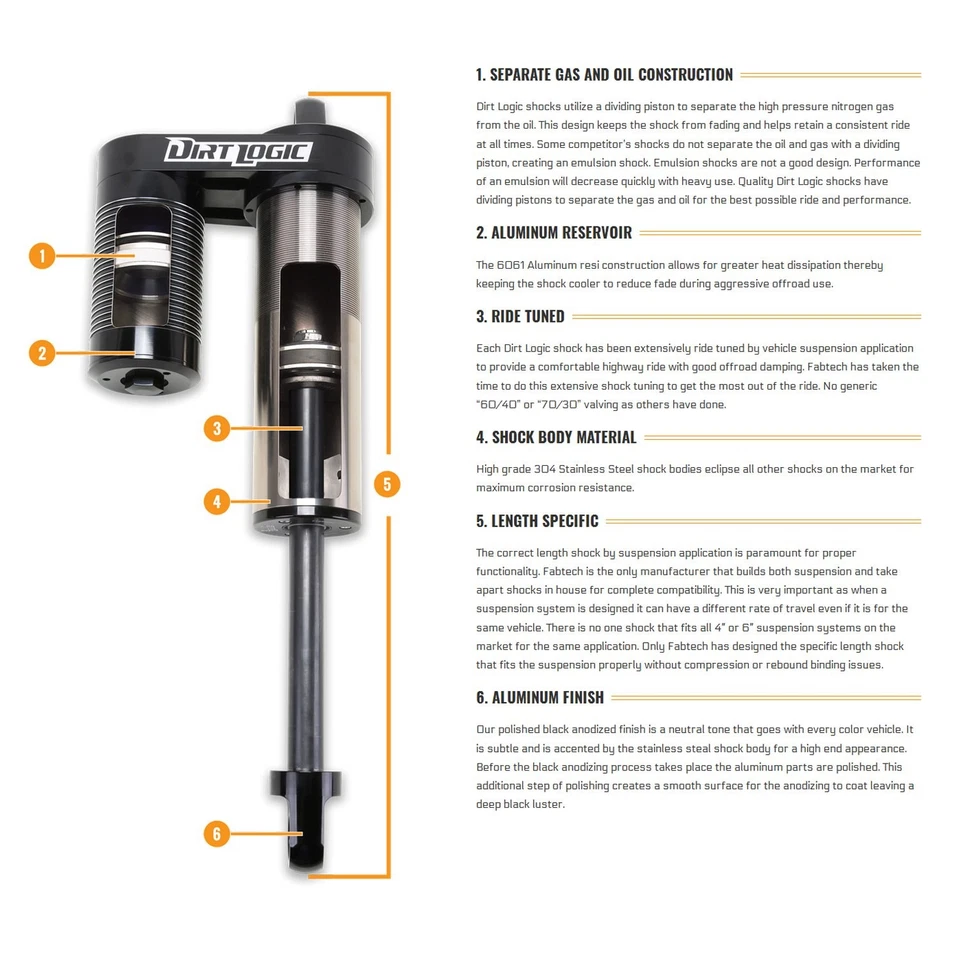 DIRT LOGIC

1

2

3

4

5

6

1. SEPARATE GAS AND OIL CONSTRUCTION

Dirt Logic shocks utilize a dividing piston to separate the high pressure nitrogen gas from the oil. This design keeps the shock from fading and helps retain a consistent ride at all times. Some competitor's shocks do not separate the oil and gas with a dividing piston, creating an emulsion shock. Emulsion shocks are not a good design. Performance of an emulsion will decrease quickly with heavy use. Quality Dirt Logic shocks have dividing pistons to separate the gas and oil for the best possible ride and performance.

2. ALUMINUM RESERVOIR

The 6061 Aluminum resi construction allows for greater heat dissipation thereby keeping the shock cooler to reduce fade during aggressive offroad use.

3. RIDE TUNED

Each Dirt Logic shock has been extensively ride tuned by vehicle suspension application to provide a comfortable highway ride with good offroad damping. Fabtech has taken the time to do this extensive shock tuning to get the most out of the ride. No generic "60/40" or "70/30" valving as others have done.

4. SHOCK BODY MATERIAL

High grade 304 Stainless Steel shock bodies eclipse all other shocks on the market for maximum corrosion resistance.

5. LENGTH SPECIFIC

The correct length shock by suspension application is paramount for proper functionality. Fabtech is the only manufacturer that builds both suspension and take apart shocks in house for complete compatibility. This is very important as when a suspension system is designed it can have a different rate of travel even if it is for the same vehicle. There is no one shock that fits all 4" or 6" suspension systems on the market for the same application. Only Fabtech has designed the specific length shock that fits the suspension properly without compression or rebound binding issues.

6. ALUMINUM FINISH

Our polished black anodized finish is a neutral tone that goes with every color vehicle. It is subtle and is accented by the stainless steal shock body for a high end appearance. Before the black anodizing process takes place the aluminum parts are polished. This additional step of polishing creates a smooth surface for the anodizing to coat leaving a deep black luster.