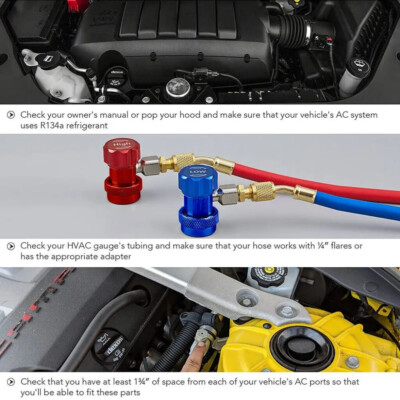 Check your owner's manual or pop your hood and make sure that your vehicle's AC system uses R134a refrigerant

High

LOW

Check your HVAC gauge's tubing and make sure that your hose works with ¼" flares or has the appropriate adapter

Check that you have at least 1¾" of space from each of your vehicle's AC ports so that you'll be able to fit these parts