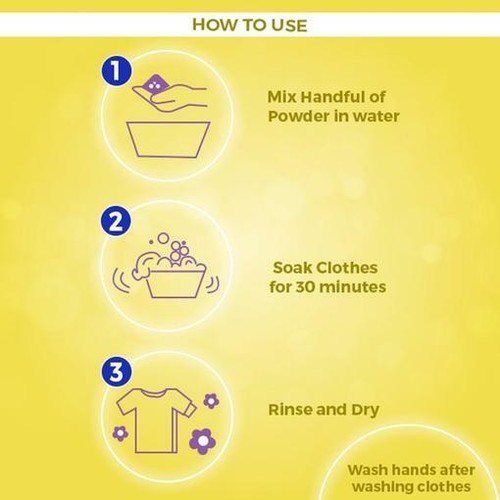 HOW TO USE

1

Mix Handful of Powder in water

2

Soak Clothes for 30 minutes

3

Rinse and Dry

Wash hands after washing clothes