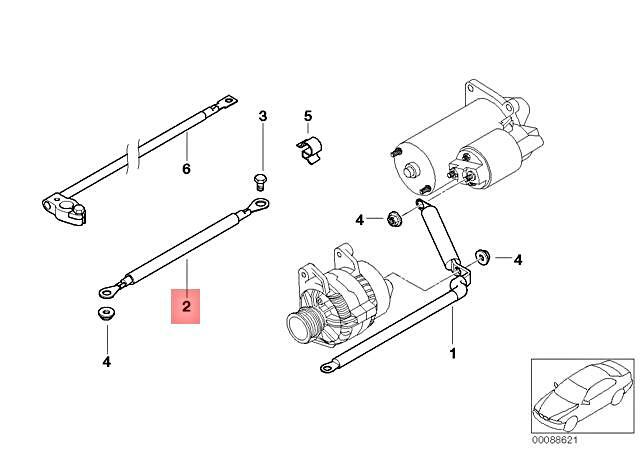 3
5
6
4
4
2
4
1
00088621