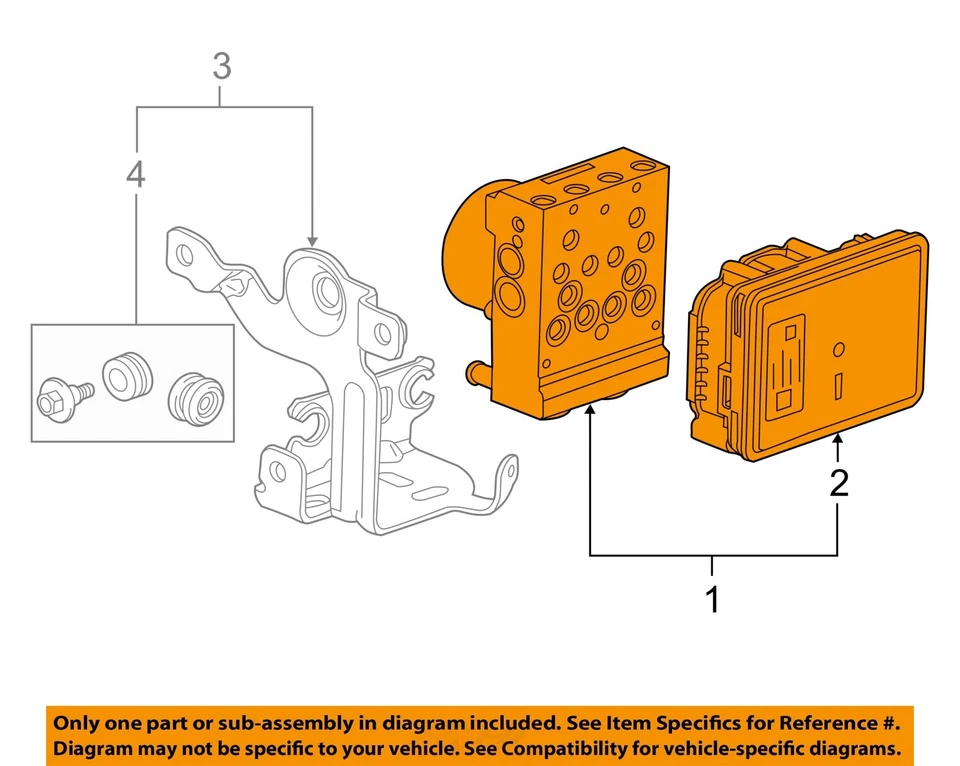 3

4

2

1

Only one part or sub-assembly in diagram included. See Item Specifics for Reference #.
Diagram may not be specific to your vehicle. See Compatibility for vehicle-specific diagrams.