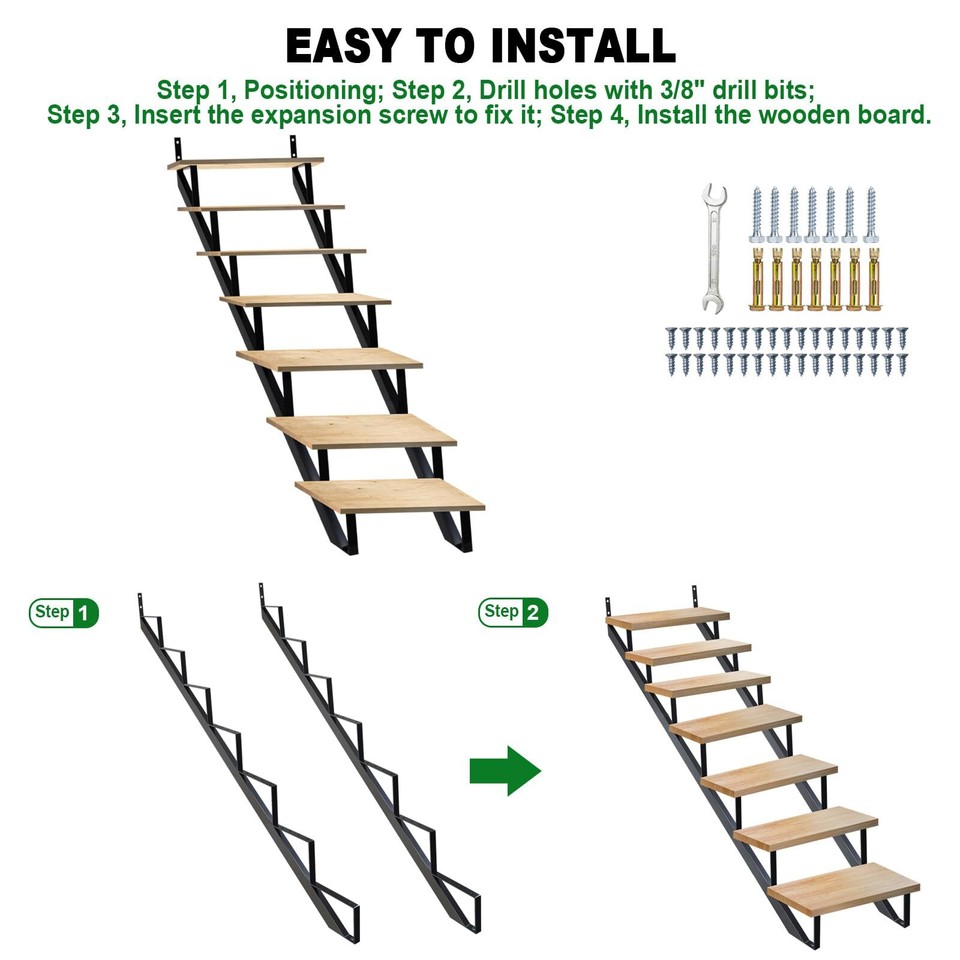 EASY TO INSTALL

Step 1, Positioning; Step 2, Drill holes with 3/8" drill bits; Step 3, Insert the expansion screw to fix it; Step 4, Install the wooden board.

Step 1

Step 2