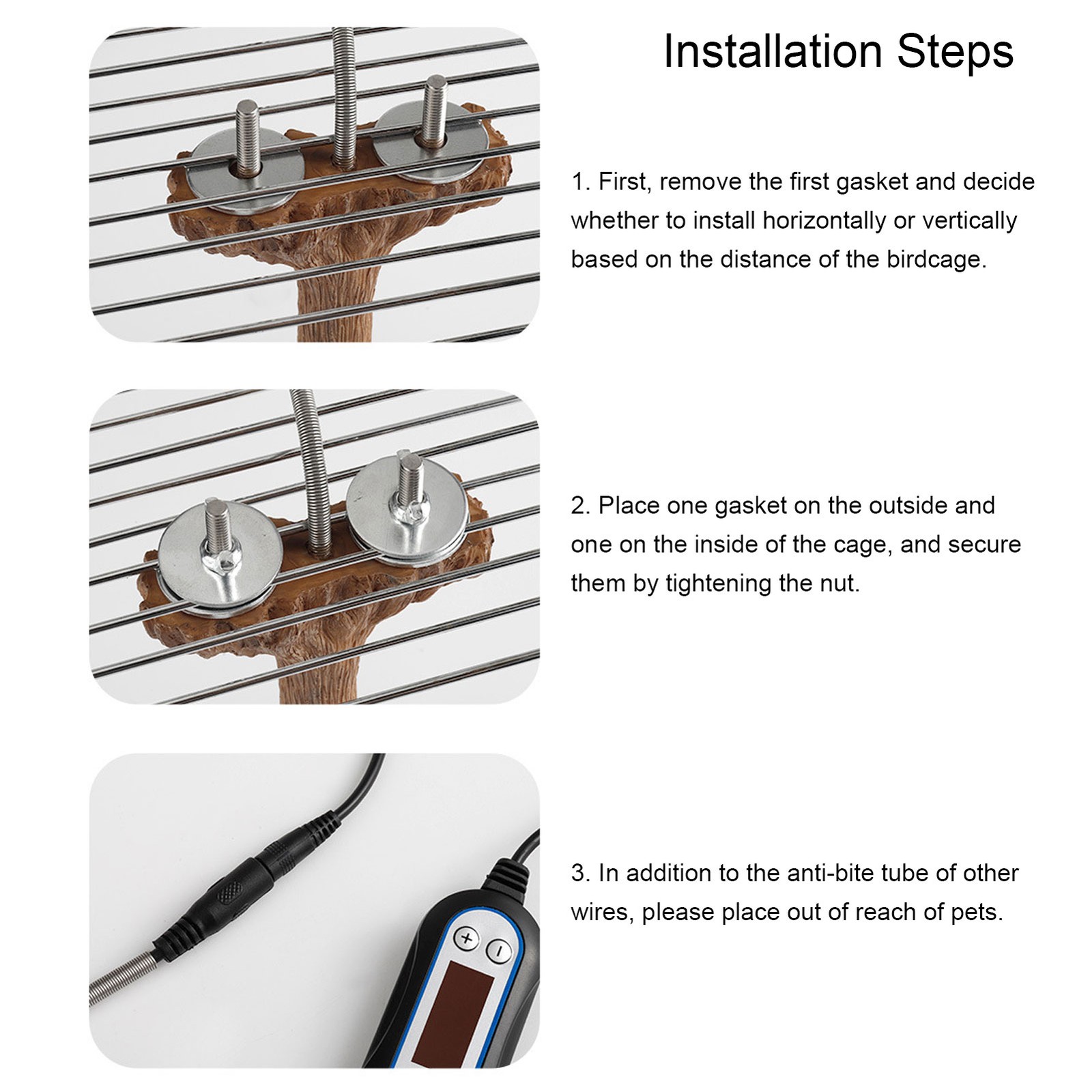 Installation Steps

1. First, remove the first gasket and decide whether to install horizontally or vertically based on the distance of the birdcage.

2. Place one gasket on the outside and one on the inside of the cage, and secure them by tightening the nut.

3. In addition to the anti-bite tube of other wires, please place out of reach of pets.

+
-