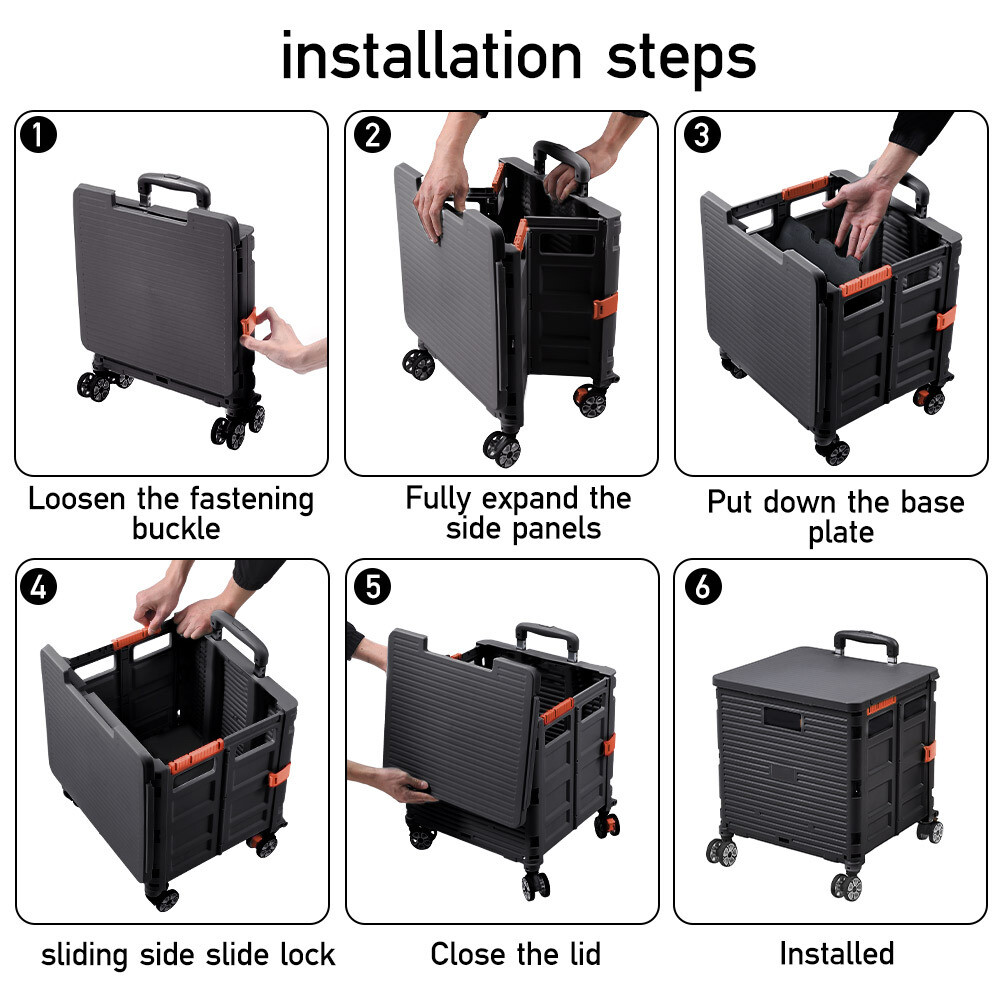 installation steps

1

Loosen the fastening buckle

2

Fully expand the side panels

3

Put down the base plate

4

sliding side slide lock

5

Close the lid

6

Installed