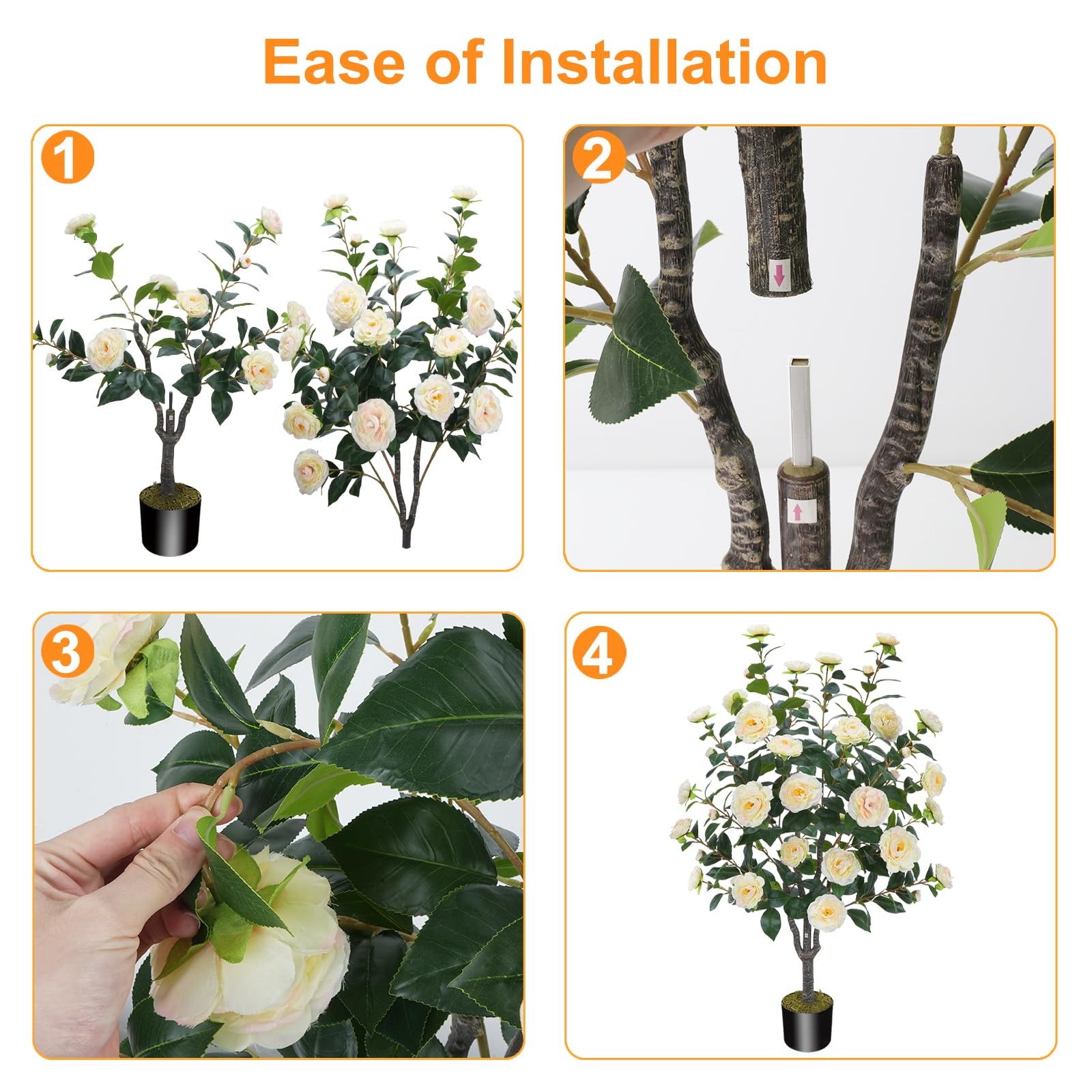 Ease of Installation

1

2

3

4