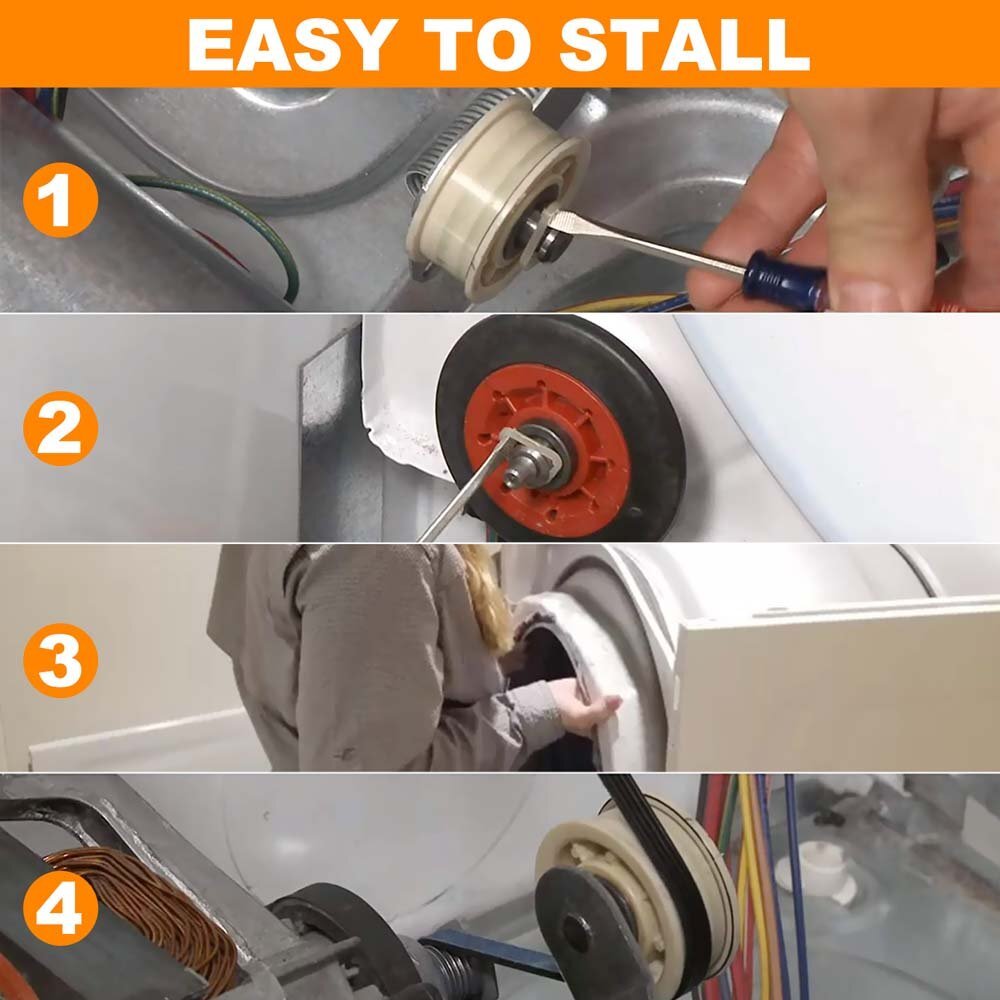 EASY TO STALL

1

2

3

4