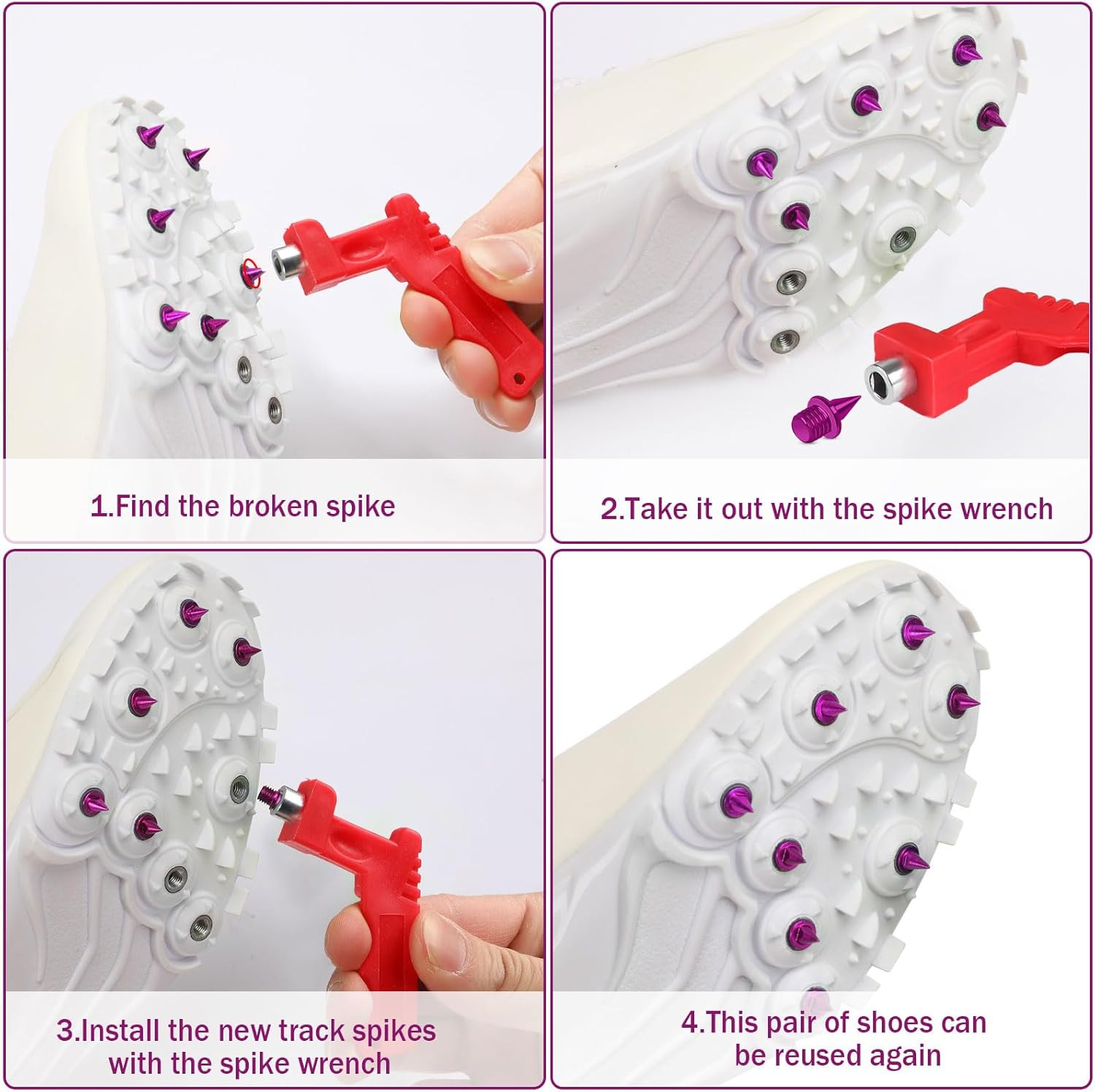 1.Find the broken spike

2.Take it out with the spike wrench

3.Install the new track spikes with the spike wrench

4.This pair of shoes can be reused again