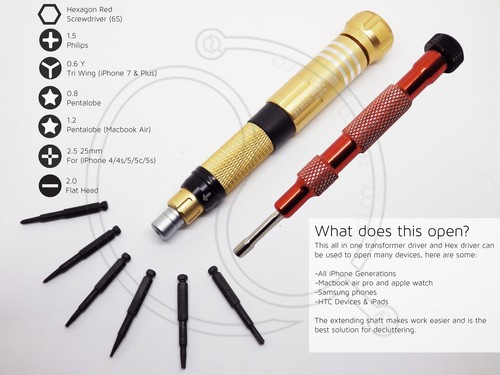 Hexagon Red Screwdriver (6S)

1.5 Philips

0.6 Y Tri Wing (iPhone 7 & Plus)

0.8 Pentalobe

1.2 Pentalobe (Macbook Air)

2.5 25mm For (IPhone 4/4s/5/5c/5s)

2.0 Flat Head

What does this open?

This all in one transformer driver and Hex driver can be used to open many devices, here are some:

-All iPhone Generations
-Macbook air pro and apple watch
-Samsung phones
-HTC Devices & iPads

The extending shaft makes work easier and is the best solution for decluttering.