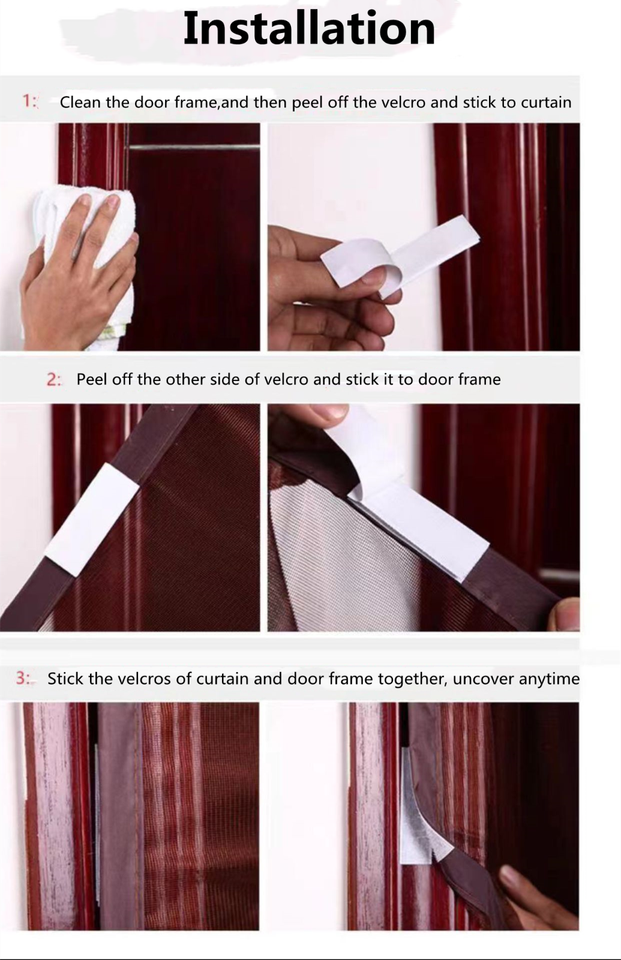 Installation

1: Clean the door frame,and then peel off the velcro and stick to curtain

2: Peel off the other side of velcro and stick it to door frame

3: Stick the velcros of curtain and door frame together, uncover anytime