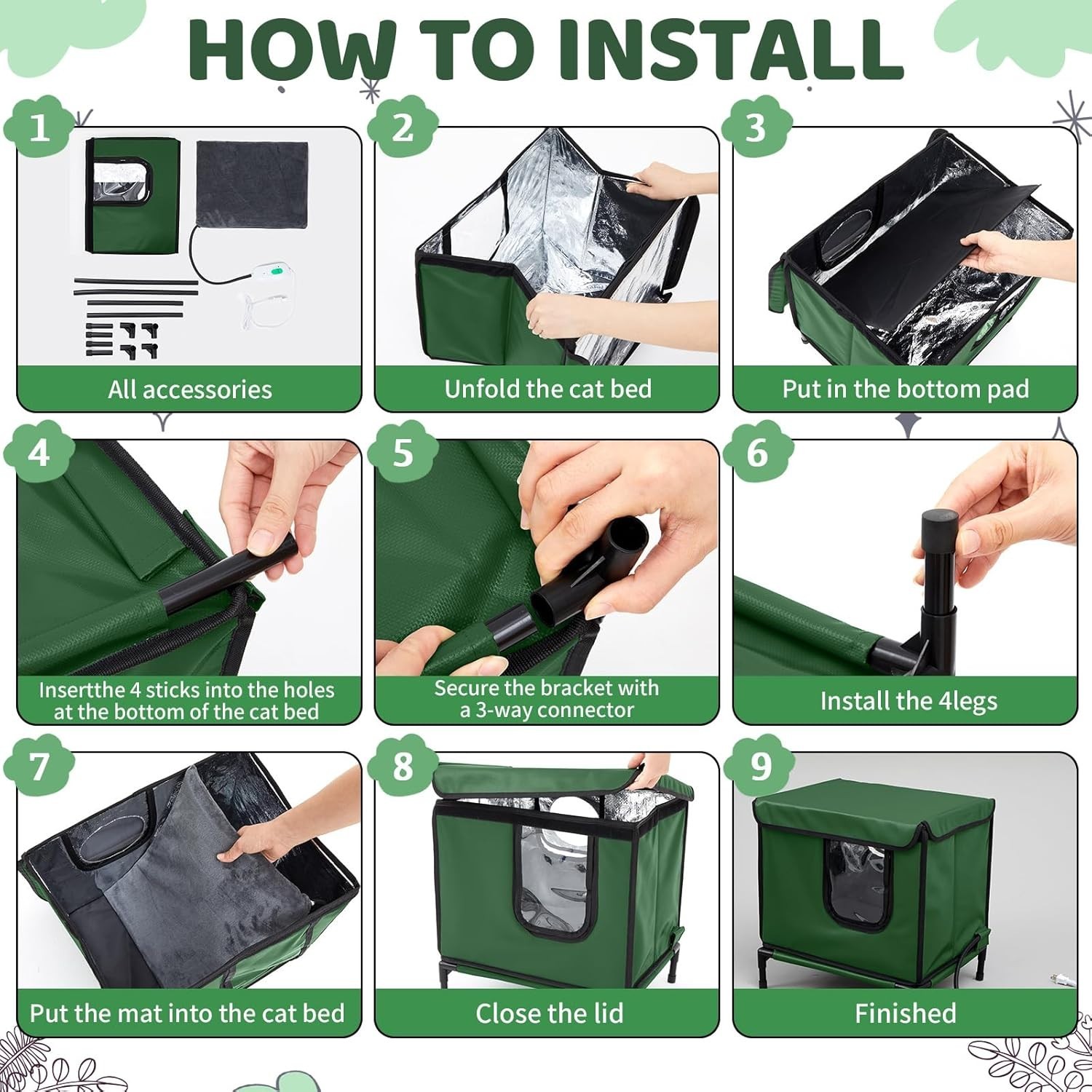 HOW TO INSTALL

1
All accessories

2
Unfold the cat bed

3
Put in the bottom pad

4
Insertthe 4 sticks into the holes at the bottom of the cat bed

5
Secure the bracket with a 3-way connector

6
Install the 4legs

7
Put the mat into the cat bed

8
Close the lid

9
Finished