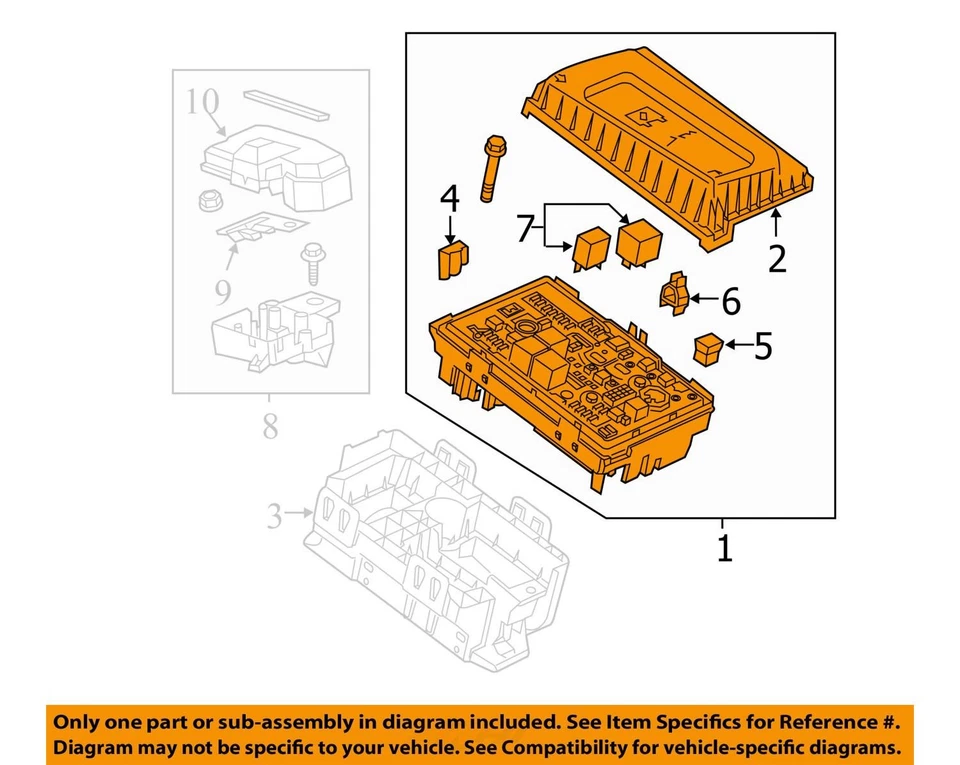 10
9
8
3
4
7
2
6
5
1

Only one part or sub-assembly in diagram included. See Item Specifics for Reference #. Diagram may not be specific to your vehicle. See Compatibility for vehicle-specific diagrams.