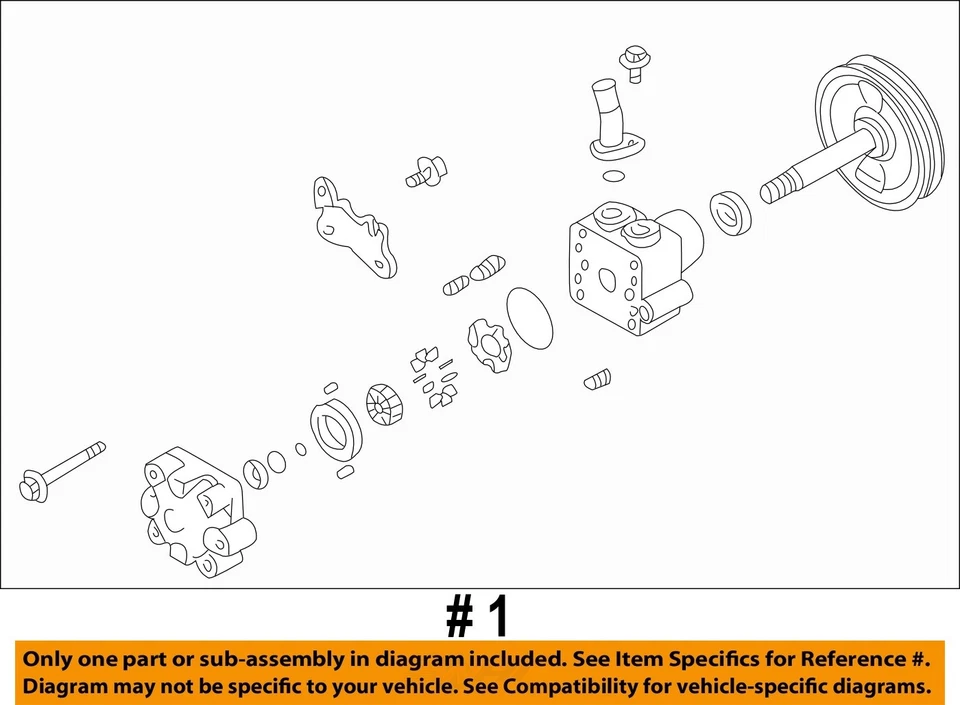 # 1

Only one part or sub-assembly in diagram included. See Item Specifics for Reference #. Diagram may not be specific to your vehicle. See Compatibility for vehicle-specific diagrams.