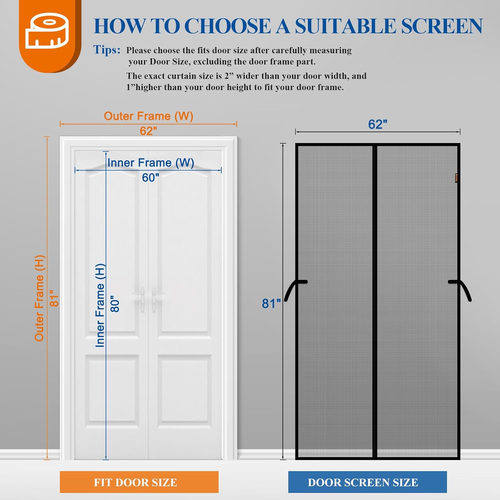 HOW TO CHOOSE A SUITABLE SCREEN

Tips: Please choose the fits door size after carefully measuring your Door Size, excluding the door frame part.

The exact curtain size is 2” wider than your door width, and 1”higher than your door height to fit your door frame.

Outer Frame (W)
62"

Inner Frame (W)
60"

Outer Frame (H)
81"

Inner Frame (H)
80"

62"

81"

FIT DOOR SIZE

DOOR SCREEN SIZE