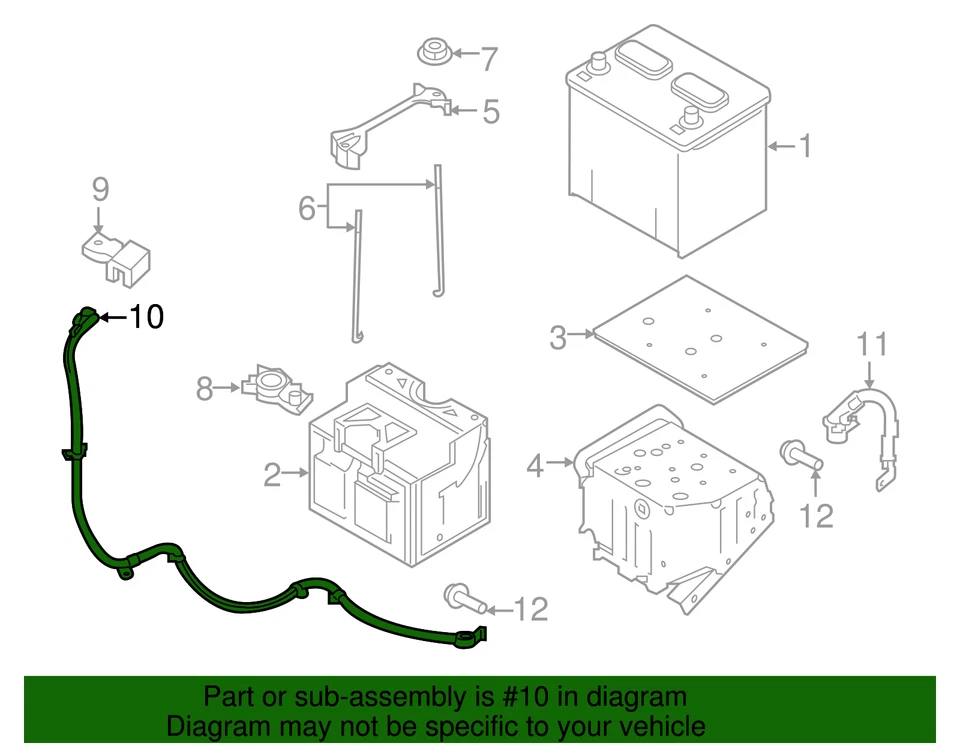 7
5
1
9
6
10
3
11
8
2
4
12
12

Part or sub-assembly is #10 in diagram
Diagram may not be specific to your vehicle