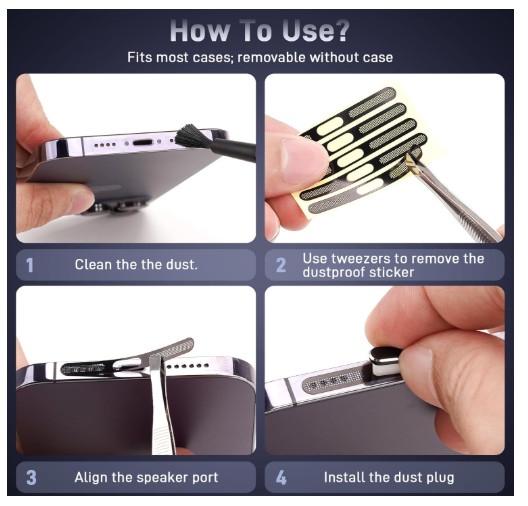 How To Use?

Fits most cases; removable without case

1 Clean the the dust.

2 Use tweezers to remove the dustproof sticker

3 Align the speaker port

4 Install the dust plug