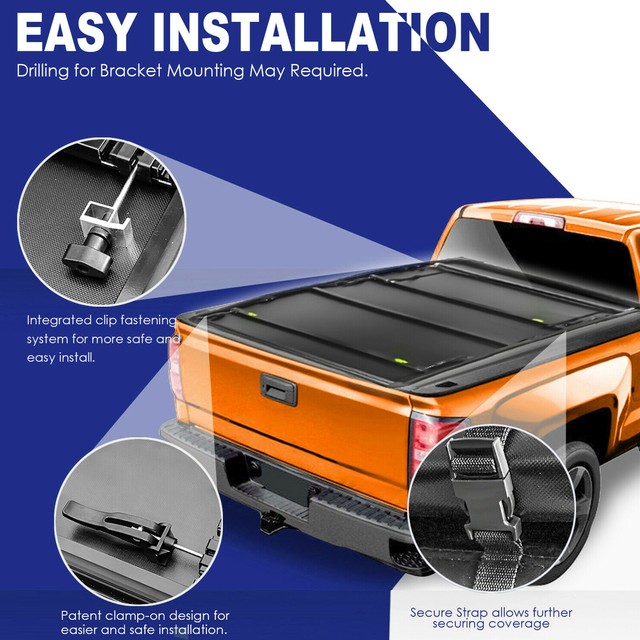 EASY INSTALLATION

Drilling for Bracket Mounting May Required.

Integrated clip fastening system for more safe and easy install.

Patent clamp-on design for easier and safe installation.

Secure Strap allows further securing coverage