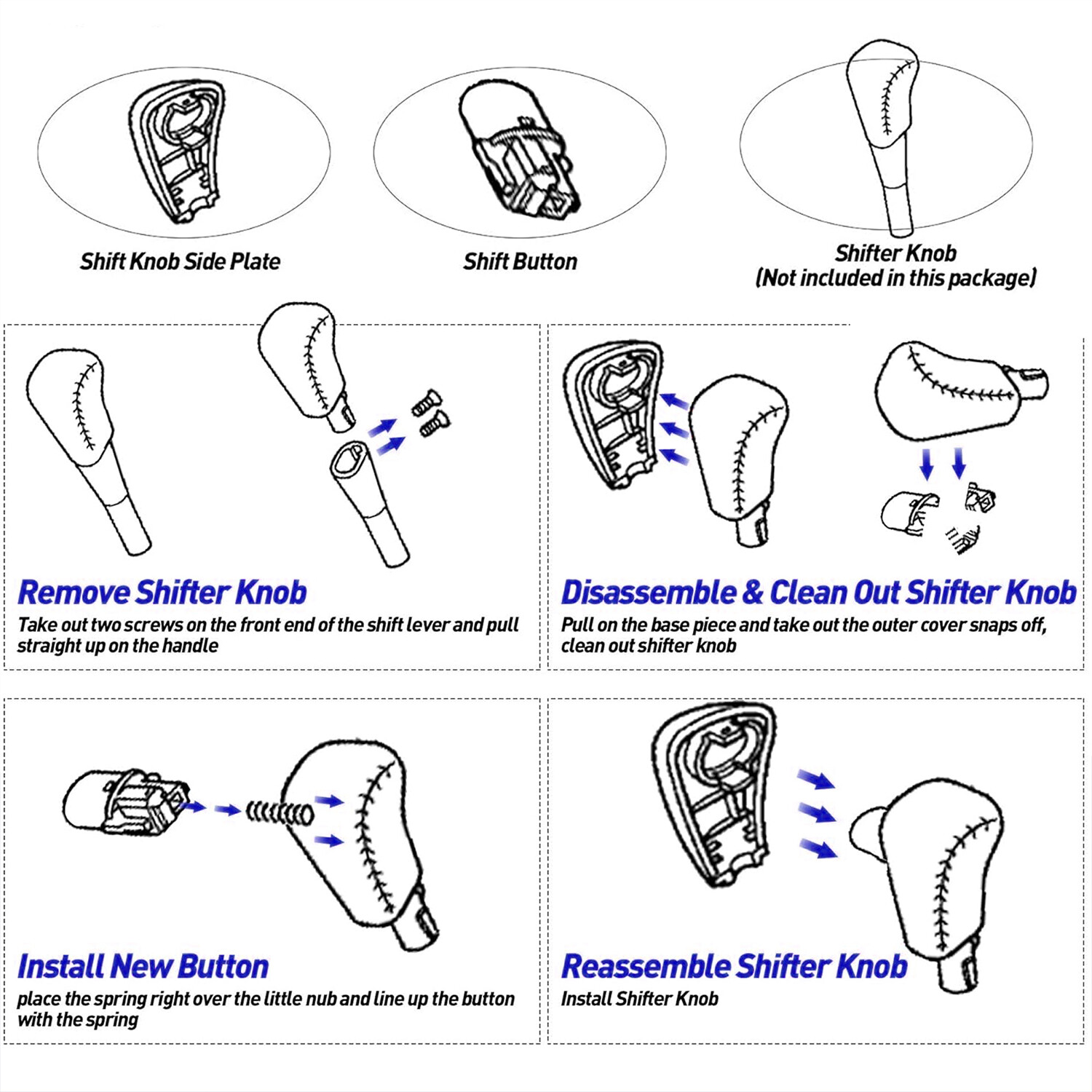 Shift Knob Side Plate

Shift Button

Shifter Knob
(Not included in this package)

Remove Shifter Knob
Take out two screws on the front end of the shift lever and pull straight up on the handle

Disassemble & Clean Out Shifter Knob
Pull on the base piece and take out the outer cover snaps off, clean out shifter knob

Install New Button
place the spring right over the little nub and line up the button with the spring

Reassemble Shifter Knob
Install Shifter Knob