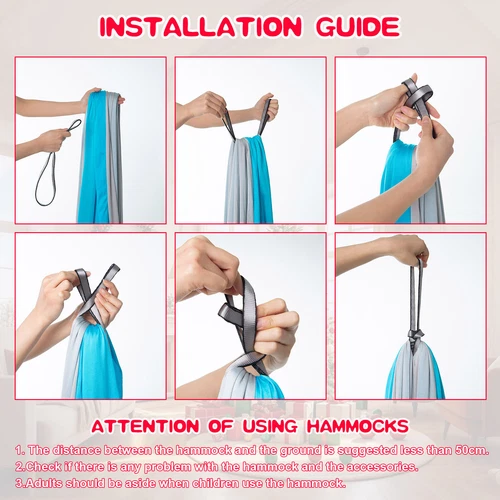 INSTALLATION GUIDE

ATTENTION OF USING HAMMOCKS

1. The distance between the hammock and the ground is suggested less than 50cm.
2.Check if there is any problem with the hammock and the accessories.
3.Adults should be aside when children use the hammock.