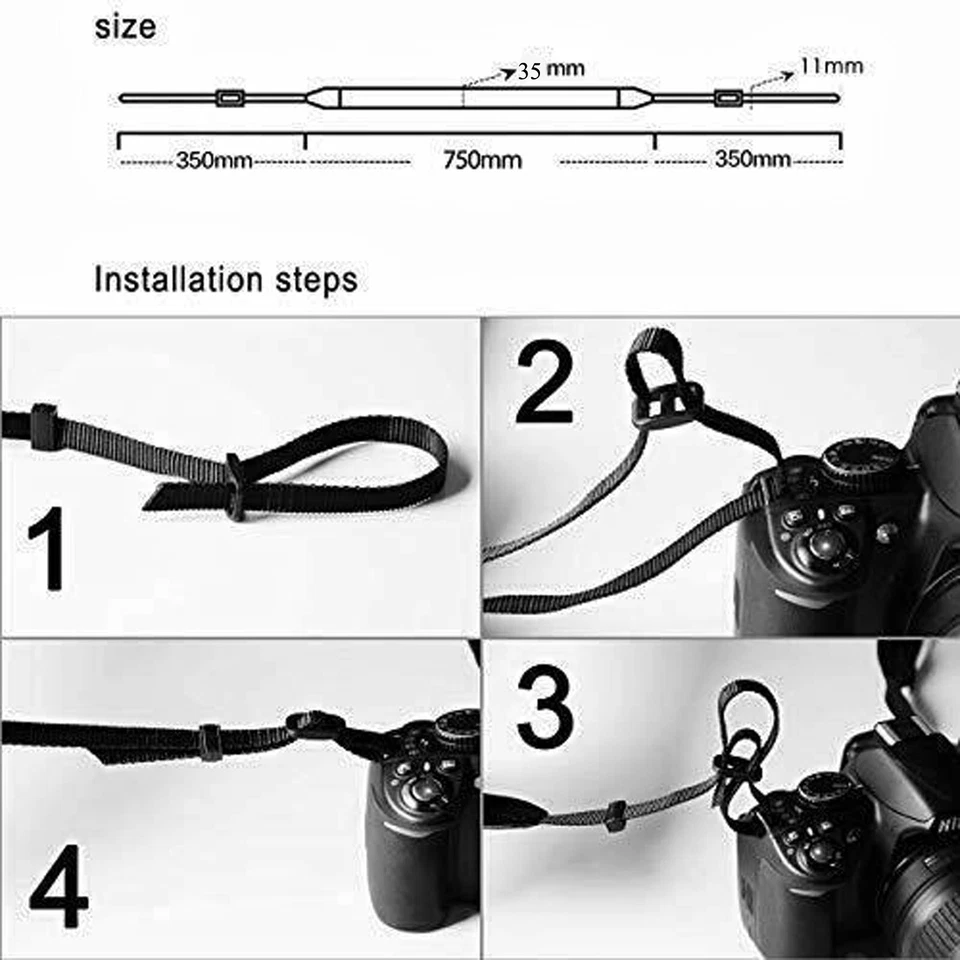 size

35 mm

11mm

350mm

750mm

350mm

Installation steps

1

2

4

3