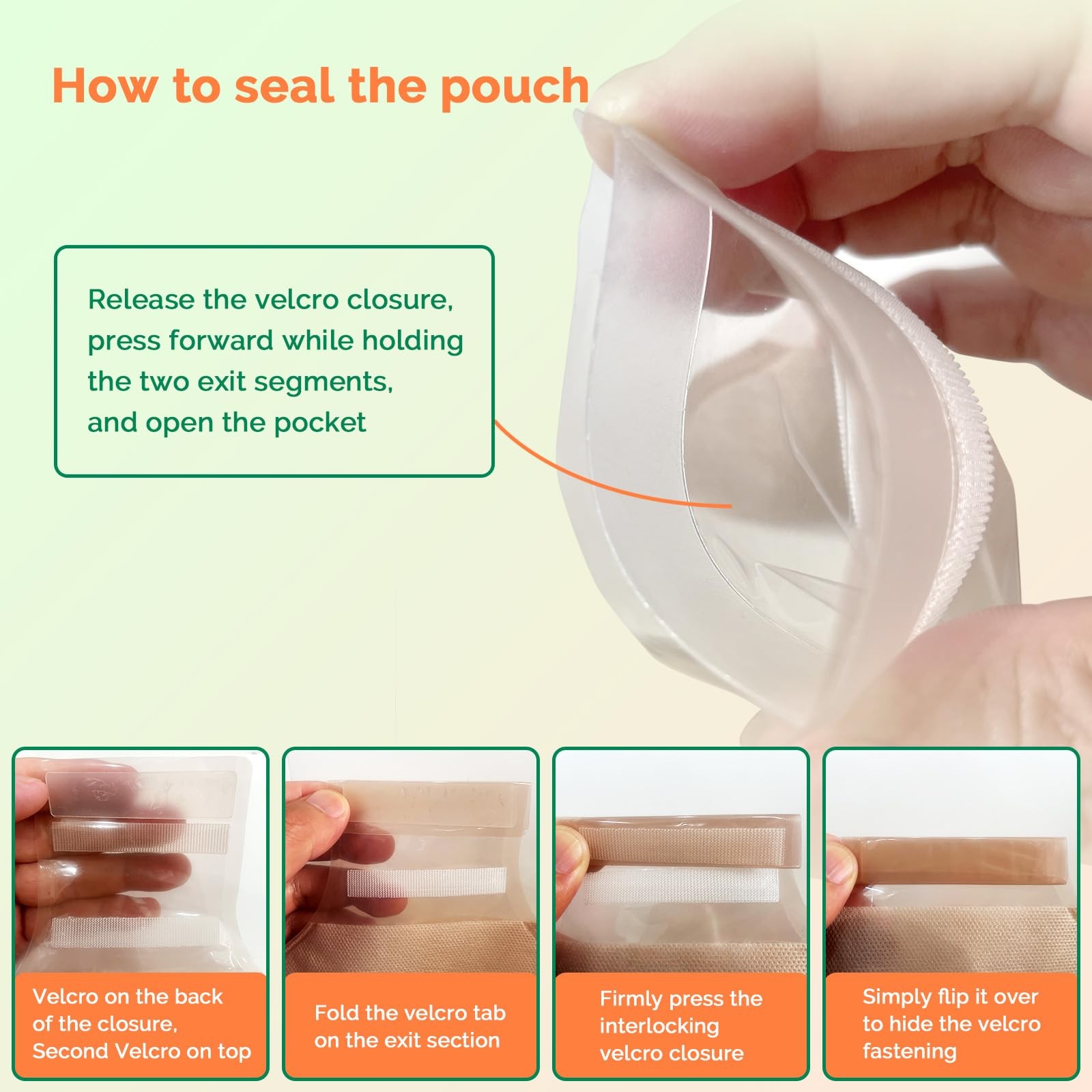 How to seal the pouch

Release the velcro closure, press forward while holding the two exit segments, and open the pocket

Velcro on the back of the closure, Second Velcro on top

Fold the velcro tab on the exit section

Firmly press the interlocking velcro closure

Simply flip it over to hide the velcro fastening