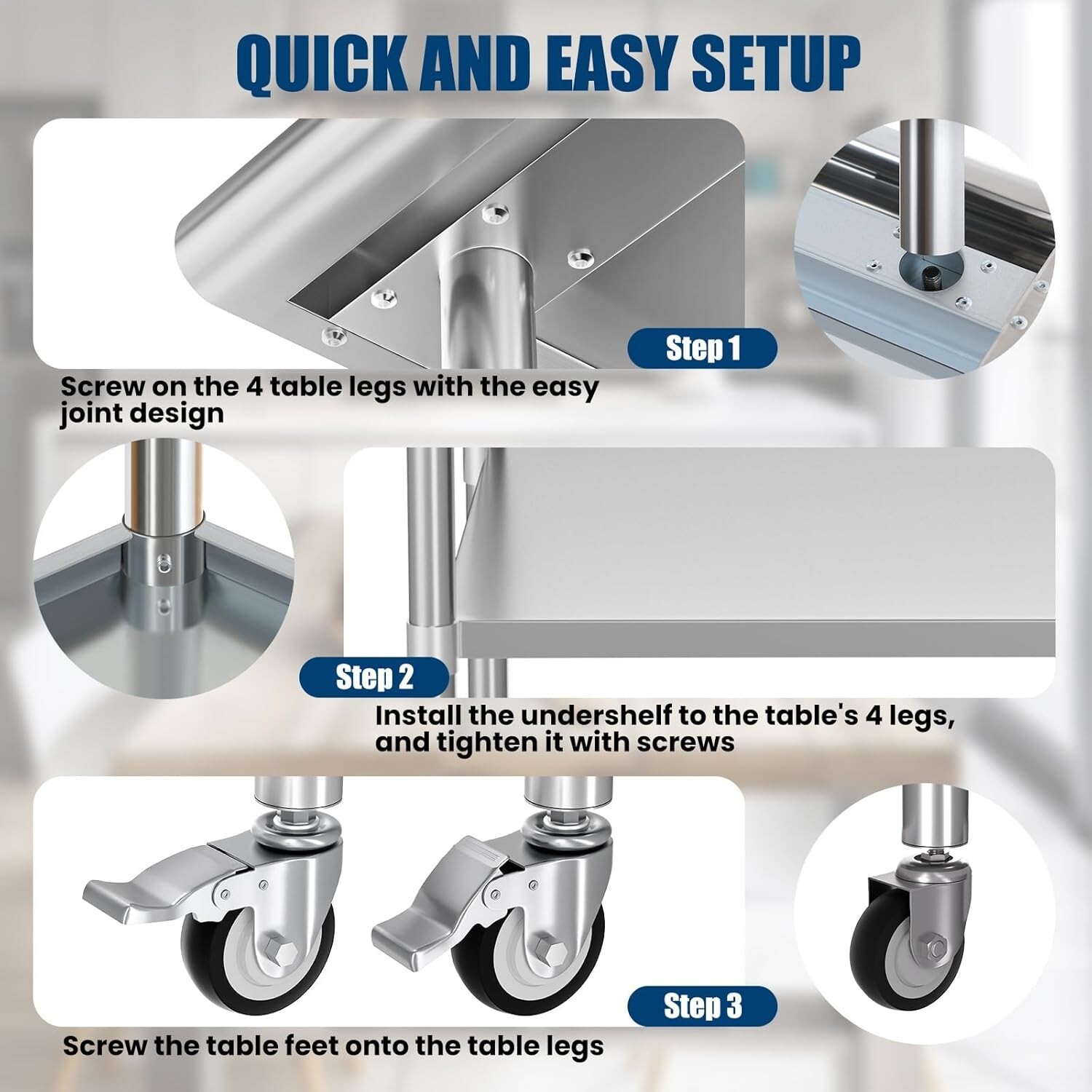 QUICK AND EASY SETUP

Step 1

Screw on the 4 table legs with the easy joint design

Step 2

Install the undershelf to the table's 4 legs, and tighten it with screws

Step 3

Screw the table feet onto the table legs