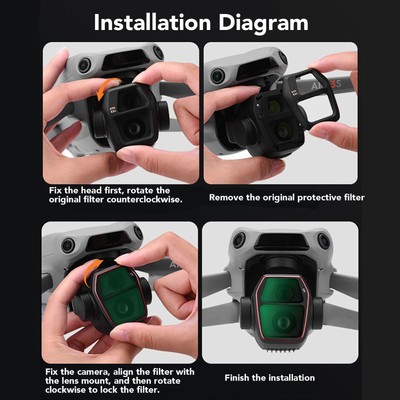 Installation Diagram

Fix the head first, rotate the original filter counterclockwise.

Remove the original protective filter

Fix the camera, align the filter with the lens mount, and then rotate clockwise to lock the filter.

Finish the installation