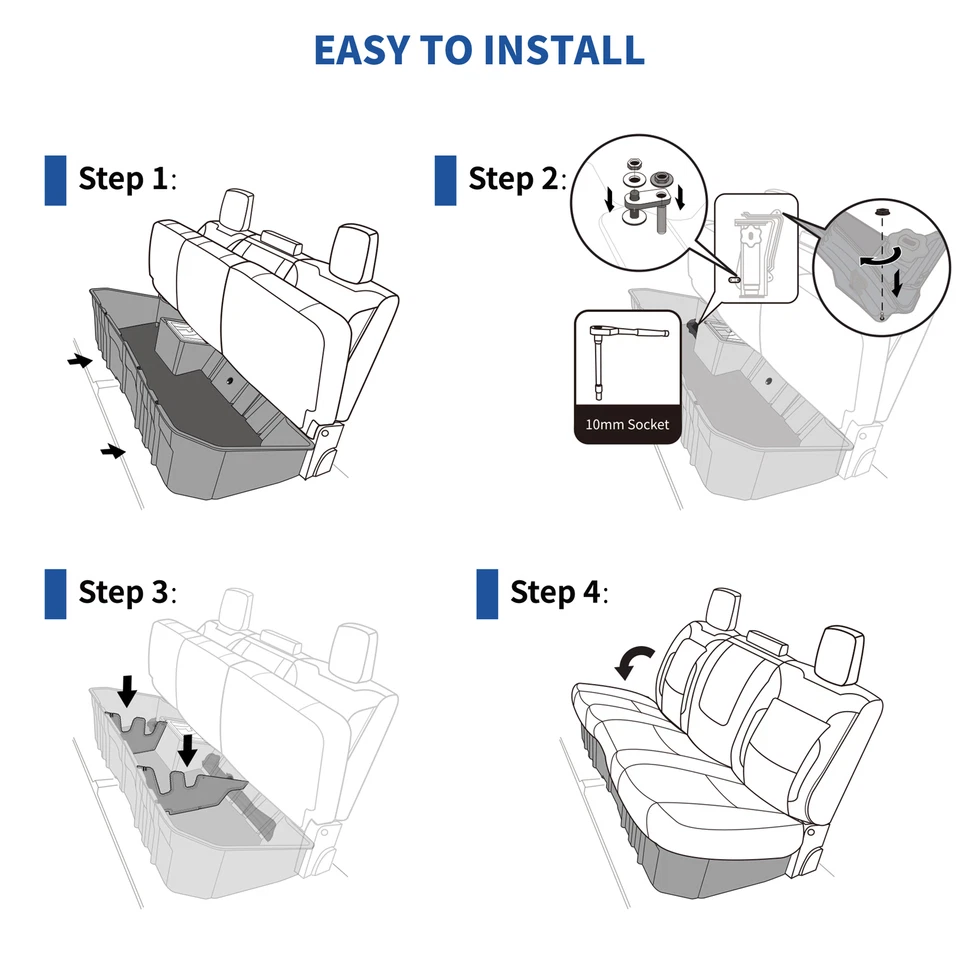 EASY TO INSTALL

Step 1:

Step 2:

10mm Socket

Step 3:

Step 4: