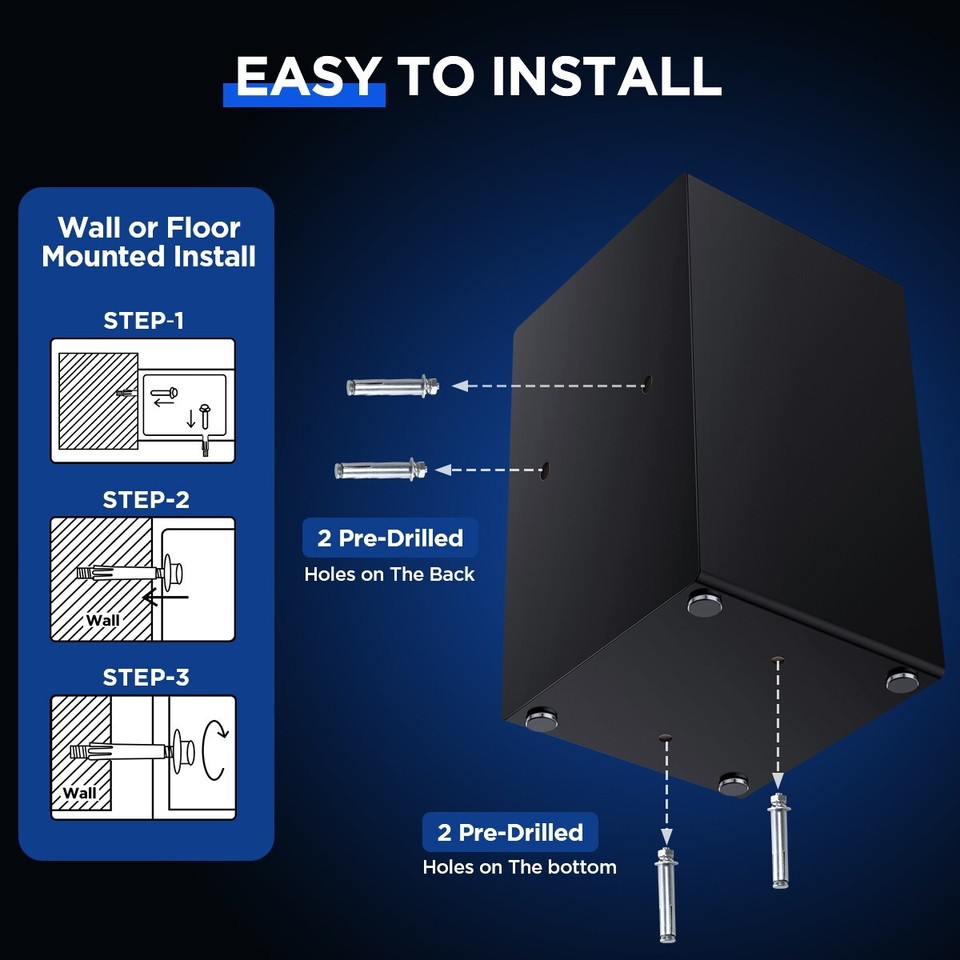 EASY TO INSTALL

Wall or Floor Mounted Install

STEP-1

STEP-2

Wall

STEP-3

Wall

2 Pre-Drilled
Holes on The Back

2 Pre-Drilled
Holes on The bottom