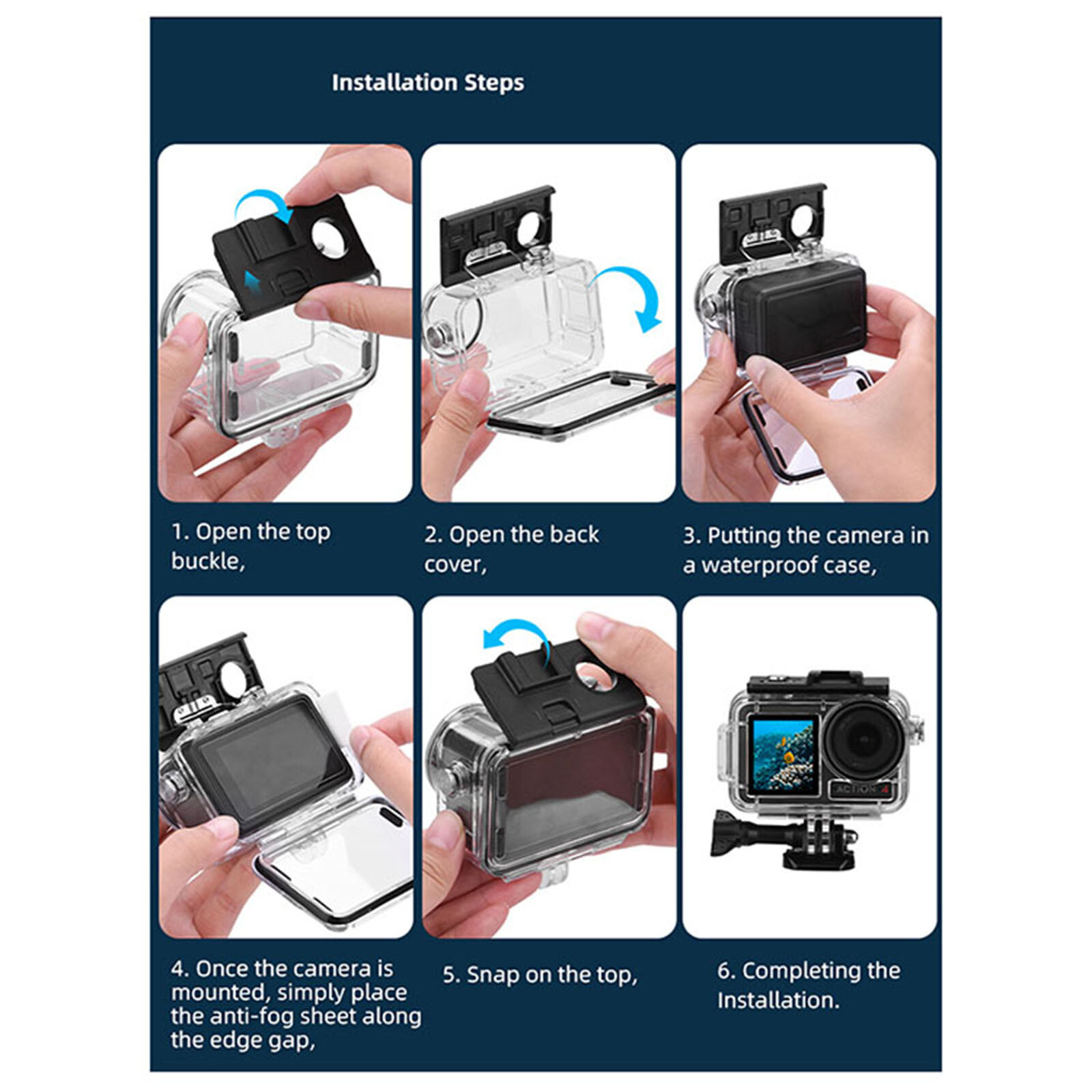 Installation Steps

1. Open the top buckle,

2. Open the back cover,

3. Putting the camera in a waterproof case,

ACTION 4

4. Once the camera is mounted, simply place the anti-fog sheet along the edge gap,

5. Snap on the top,

6. Completing the Installation.