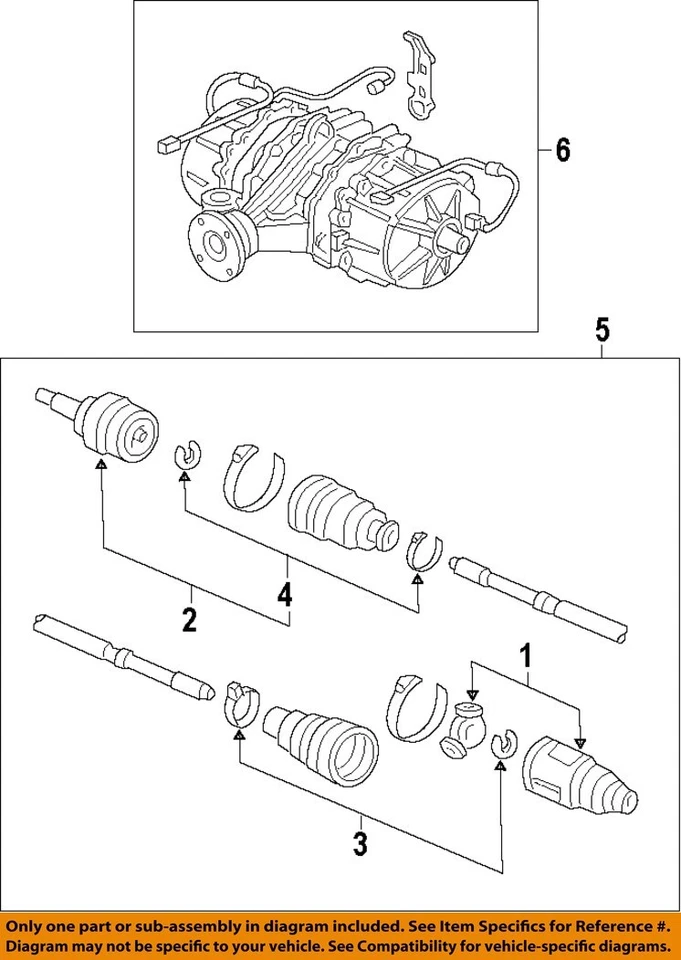 6

5

2

4

1

3

Only one part or sub-assembly in diagram included. See Item Specifics for Reference #. Diagram may not be specific to your vehicle. See Compatibility for vehicle-specific diagrams.